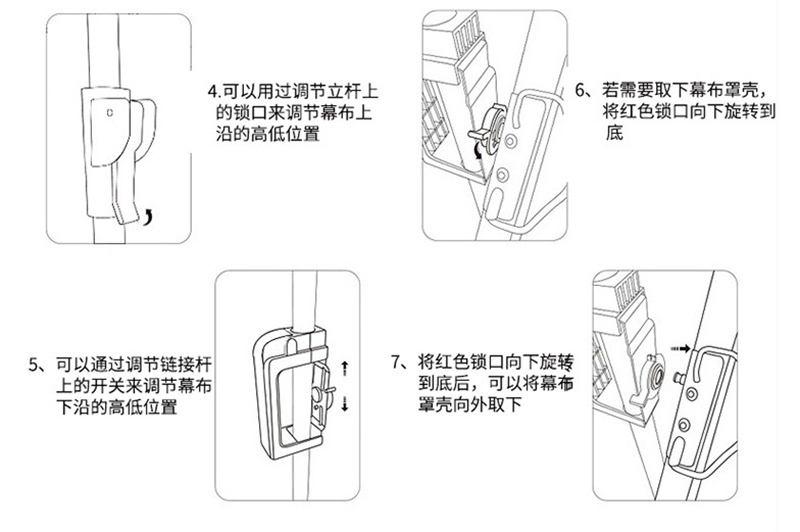 4.可以用过调节立杆上的锁口来调节幕布上沿的高低位置

6、若需要取下幕布罩壳，将红色锁口向下旋转到底

5、可以通过调节链接杆上的开关来调节幕布下沿的高低位置

7、将红色锁口向下旋转到底后，可以将幕布罩壳向外取下