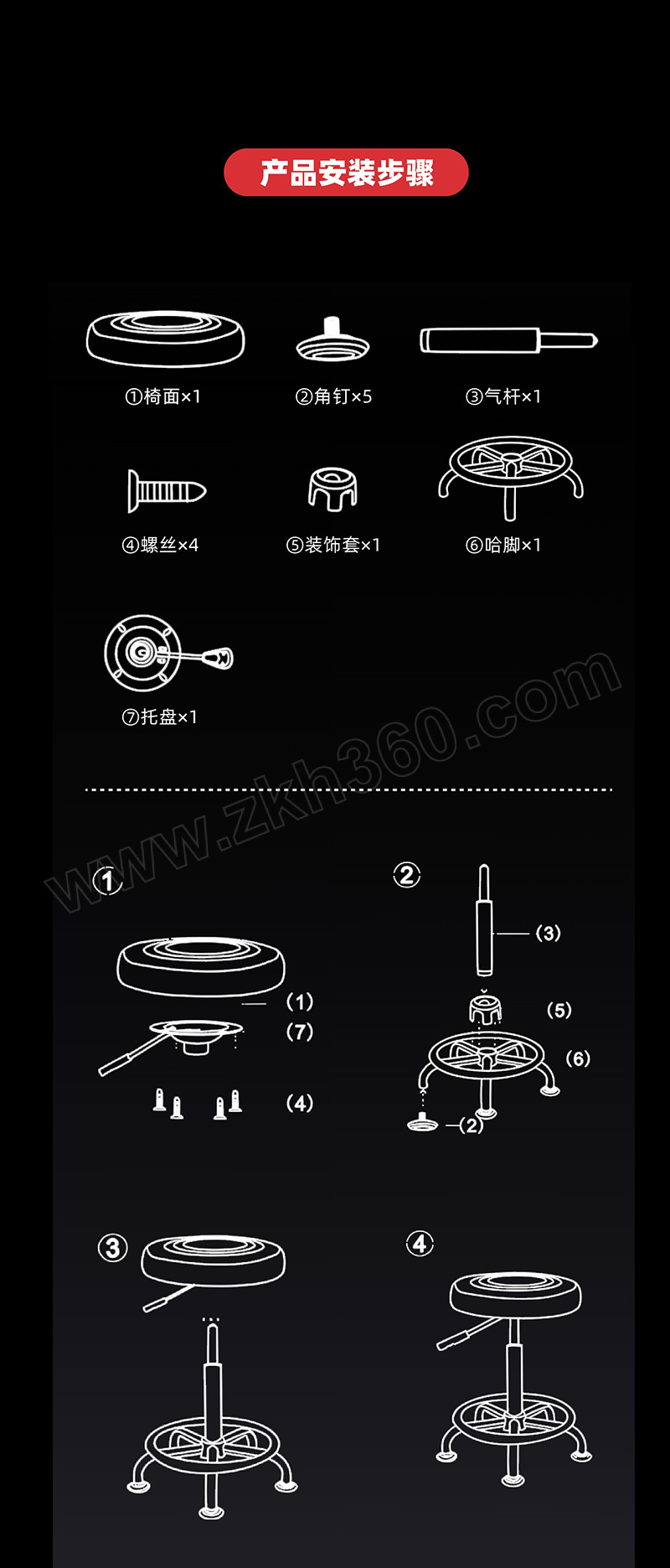 产品安装步骤

①椅面×1
②角钉×5
③气杆×1
④螺丝×4
⑤装饰套×1
⑥哈脚×1
⑦托盘×1

www.zkh360.com

1
(1)
(7)
(4)

2
(3)
(5)
(6)
(2)

3

4