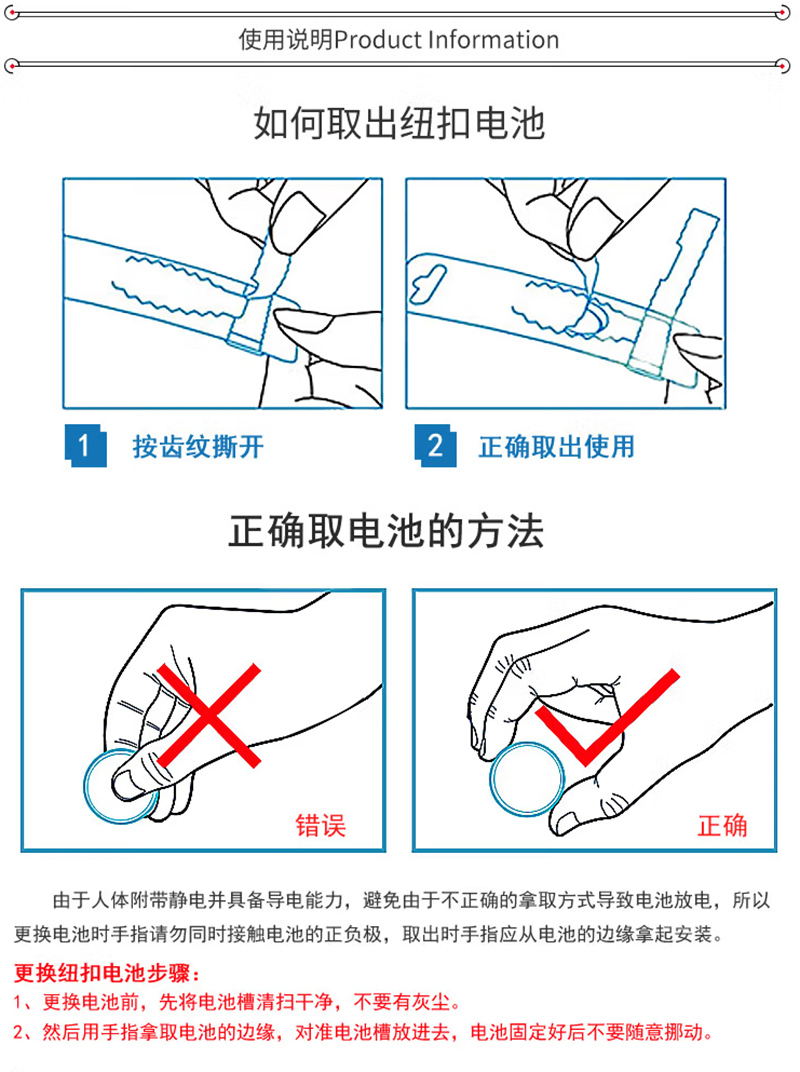 使用说明Product Information

如何取出纽扣电池

1 按齿纹撕开

2 正确取出使用

正确取电池的方法

错误

正确

由于人体附带静电并具备导电能力，避免由于不正确的拿取方式导致电池放电，所以更换电池时手指请勿同时接触电池的正负极，取出时手指应从电池的边缘拿起安装。

更换纽扣电池步骤：

1、更换电池前，先将电池槽清扫干净，不要有灰尘。

2、然后用手指拿取电池的边缘，对准电池槽放进去，电池固定好后不要随意挪动。