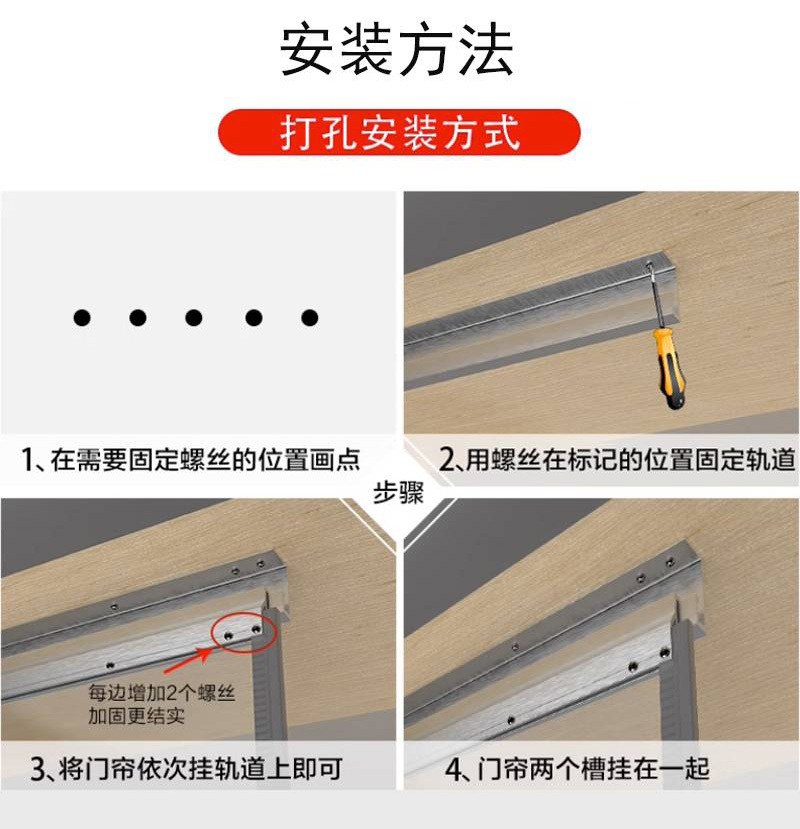 安装方法

打孔安装方式

1、在需要固定螺丝的位置画点

2、用螺丝在标记的位置固定轨道

步骤

每边增加2个螺丝
加固更结实

3、将门帘依次挂轨道上即可

4、门帘两个槽挂在一起