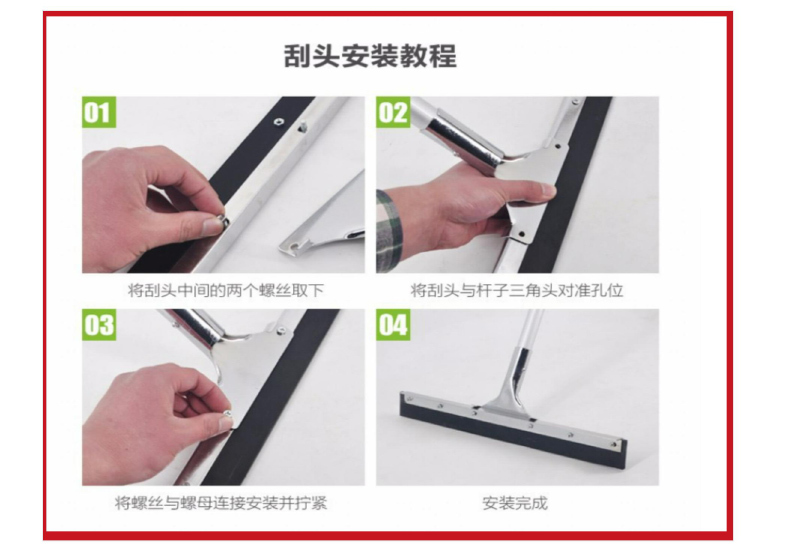 刮头安装教程

01

将刮头中间的两个螺丝取下

02

将刮头与杆子三角头对准孔位

03

将螺丝与螺母连接安装并拧紧

04

安装完成