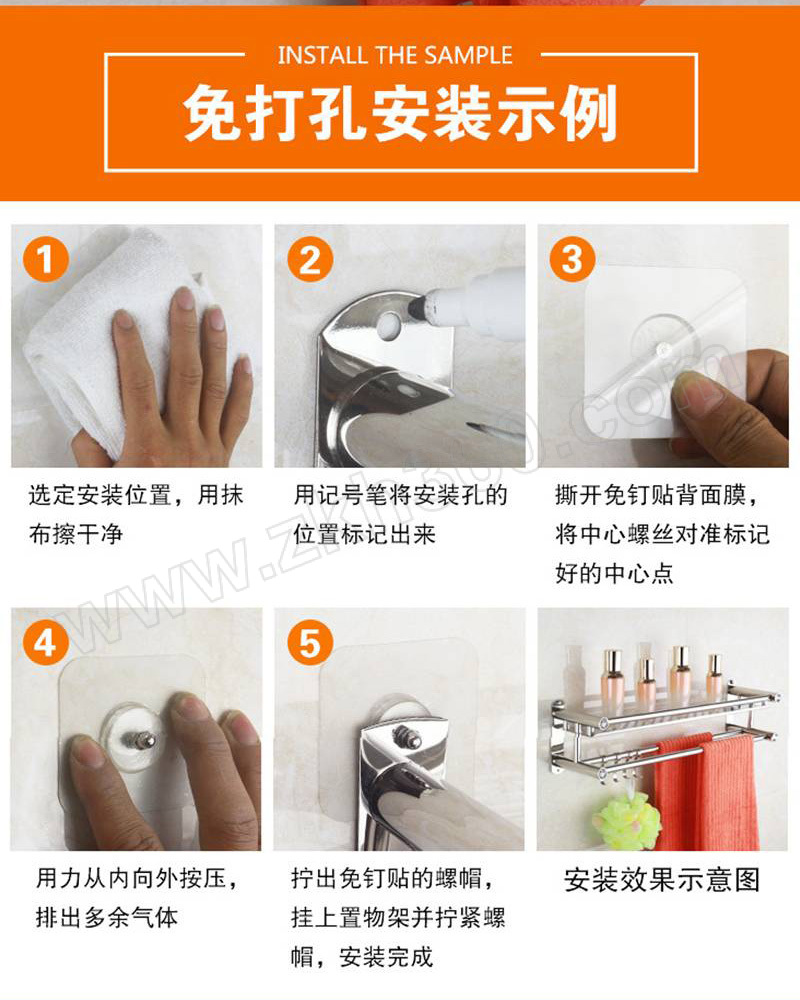 INSTALL THE SAMPLE

免打孔安装示例

1

选定安装位置，用抹布擦干净

2

用记号笔将安装孔的位置标记出来

3

撕开免钉贴背面膜，将中心螺丝对准标记好的中心点

4

用力从内向外按压，排出多余气体

5

拧出免钉贴的螺帽，挂上置物架并拧紧螺帽，安装完成

安装效果示意图

www.zkh360.com