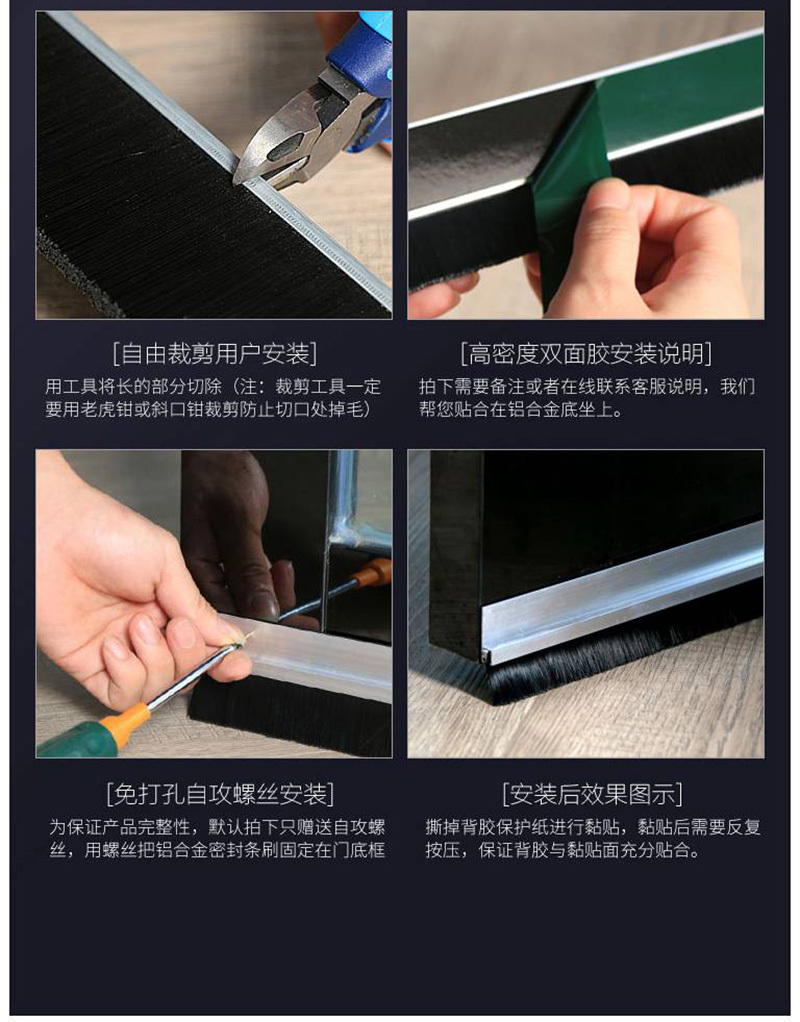 [自由裁剪用户安装]

用工具将长的部分切除（注：裁剪工具一定要用老虎钳或斜口钳裁剪防止切口处掉毛）

[高密度双面胶安装说明]

拍下需要备注或者在线联系客服说明，我们帮您贴合在铝合金底坐上。

[免打孔自攻螺丝安装]

为保证产品完整性，默认拍下只赠送自攻螺丝，用螺丝把铝合金密封条刷固定在门底框

[安装后效果图示]

撕掉背胶保护纸进行黏贴，黏贴后需要反复按压，保证背胶与黏贴面充分贴合。