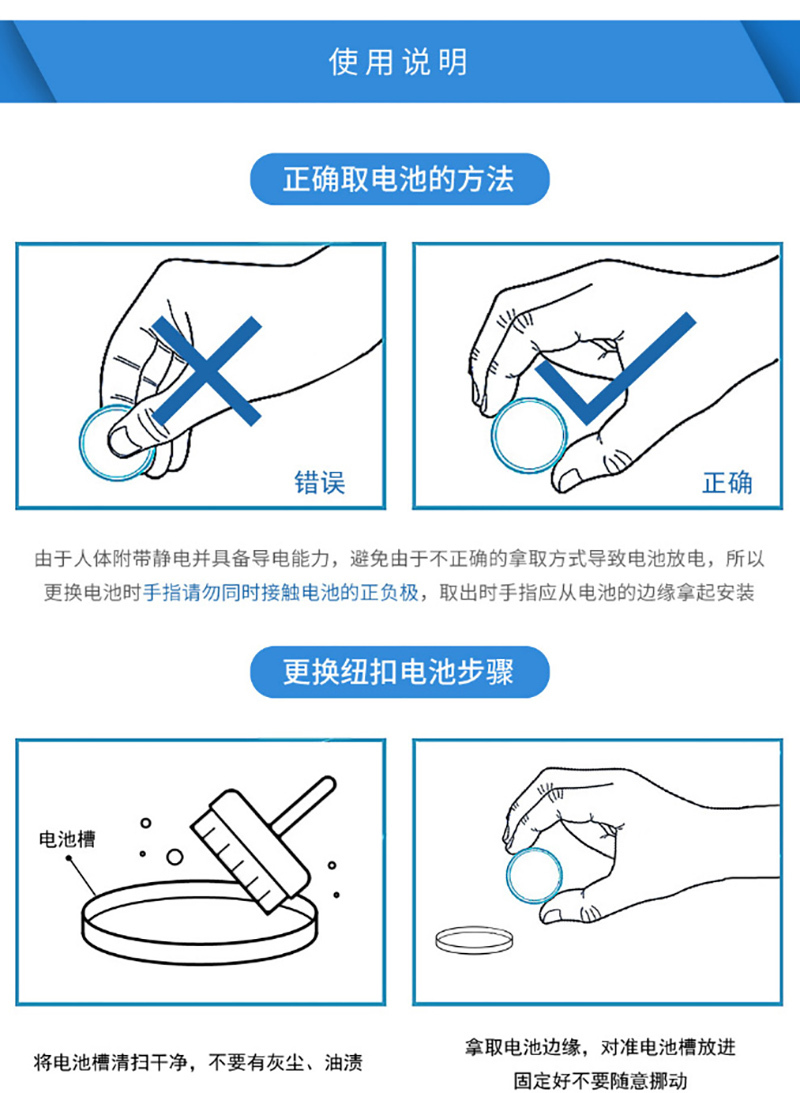 使用说明

正确取电池的方法

错误

正确

由于人体附带静电并具备导电能力，避免由于不正确的拿取方式导致电池放电，所以更换电池时手指请勿同时接触电池的正负极，取出时手指应从电池的边缘拿起安装

更换纽扣电池步骤

电池槽

将电池槽清扫干净，不要有灰尘、油渍

拿取电池边缘，对准电池槽放进固定好不要随意挪动