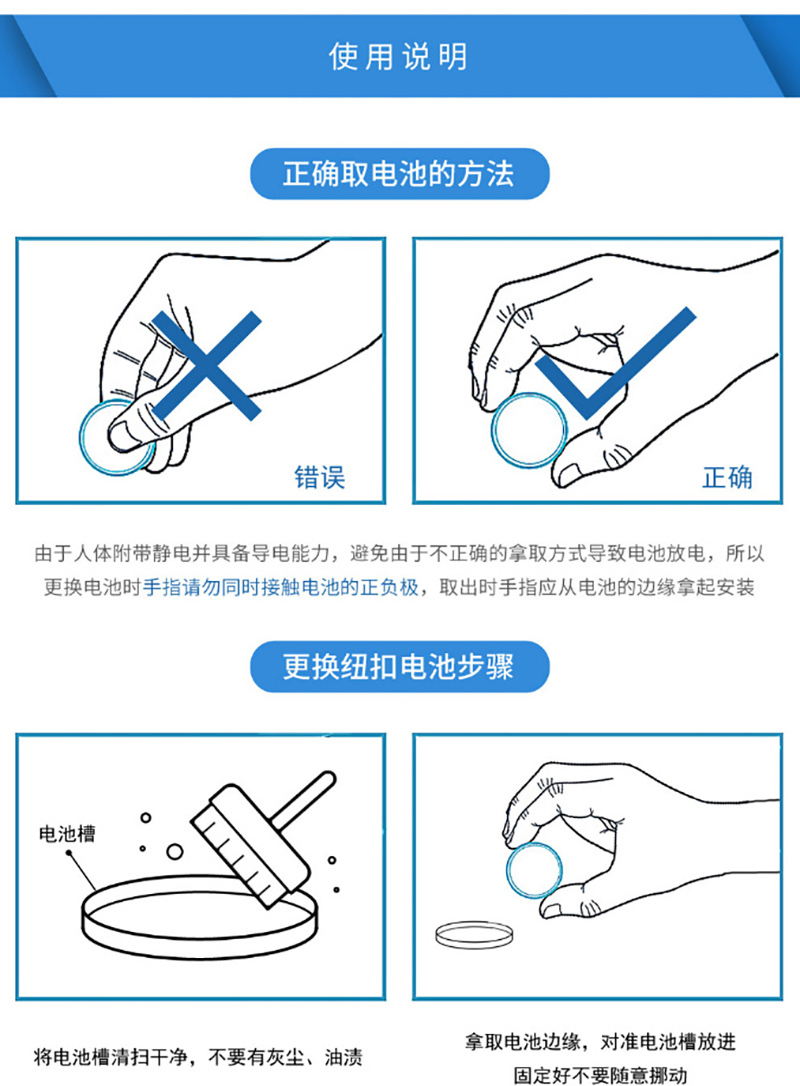 使用说明

正确取电池的方法

错误

正确

由于人体附带静电并具备导电能力，避免由于不正确的拿取方式导致电池放电，所以更换电池时手指请勿同时接触电池的正负极，取出时手指应从电池的边缘拿起安装

更换纽扣电池步骤

电池槽

将电池槽清扫干净，不要有灰尘、油渍

拿取电池边缘，对准电池槽放进
固定好不要随意挪动