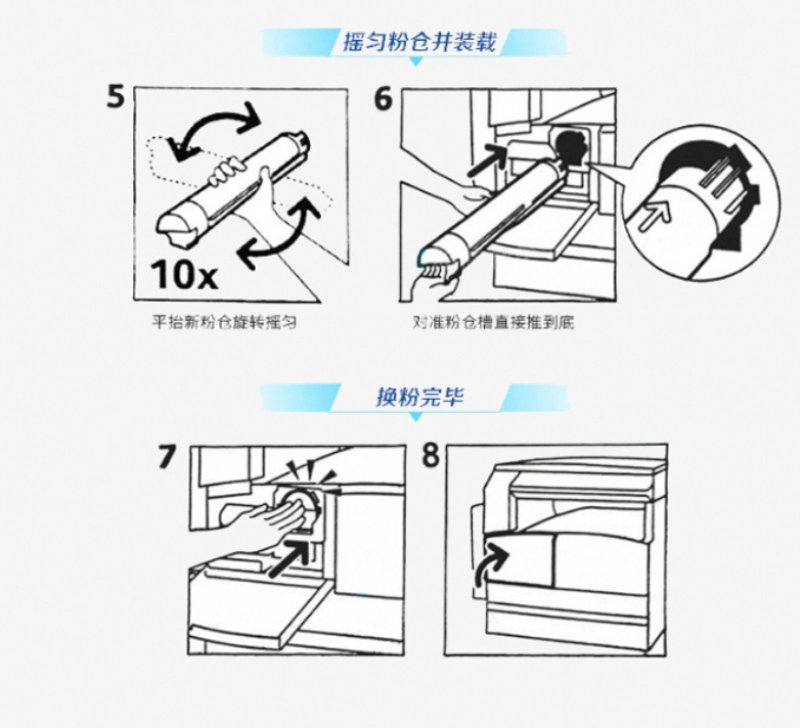 摇匀粉仓并装载

5

10x

平抬新粉仓旋转摇匀

6

对准粉仓槽直接推到底

换粉完毕

7

8