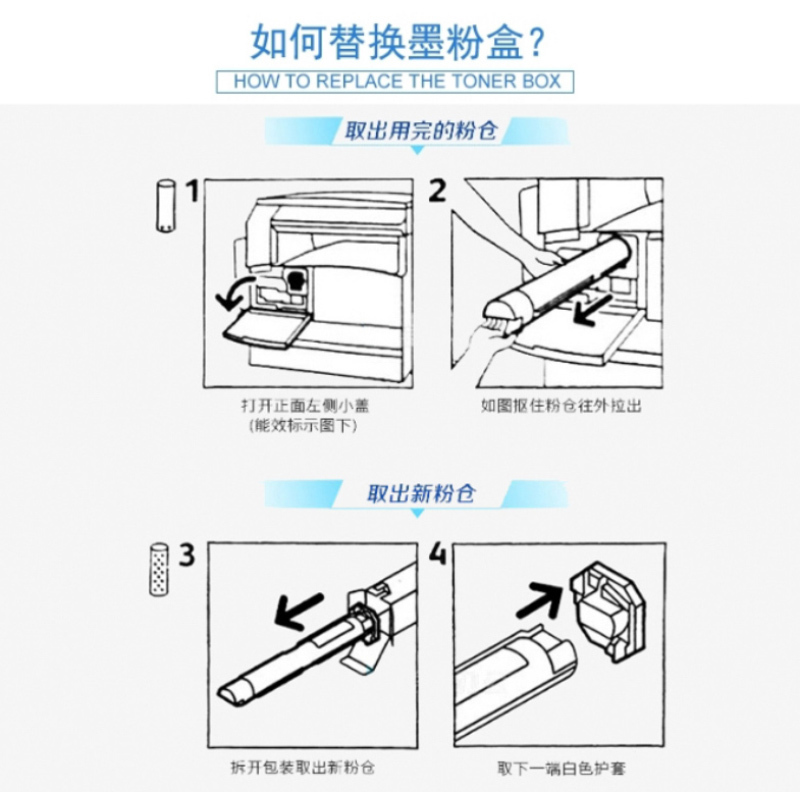 如何替换墨粉盒？

HOW TO REPLACE THE TONER BOX

取出用完的粉仓

1

打开正面左侧小盖
(能效标示图下)

2

如图抠住粉仓往外拉出

取出新粉仓

3

拆开包装取出新粉仓

4

取下一端白色护套