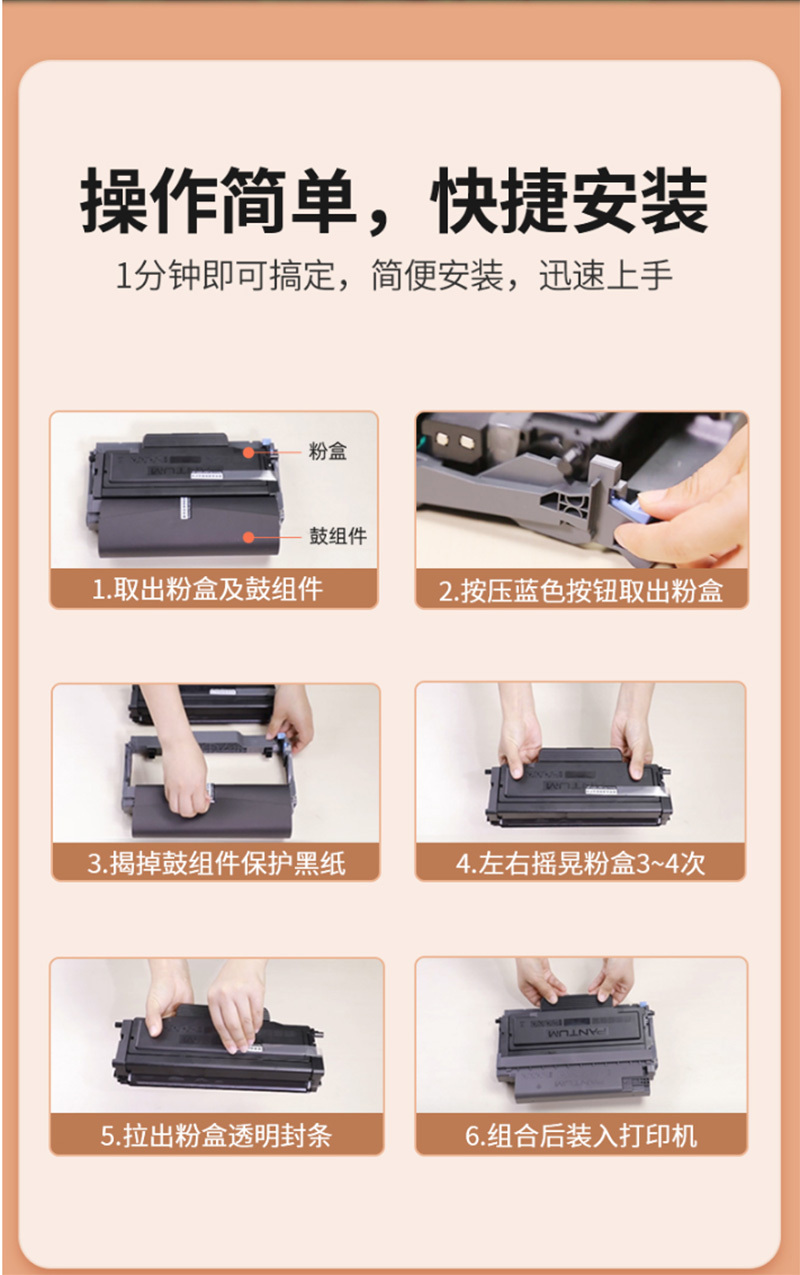 操作简单，快捷安装

1分钟即可搞定，简便安装，迅速上手

粉盒

鼓组件

1.取出粉盒及鼓组件

2.按压蓝色按钮取出粉盒

3.揭掉鼓组件保护黑纸

4.左右摇晃粉盒3~4次

5.拉出粉盒透明封条

PANTUM

6.组合后装入打印机