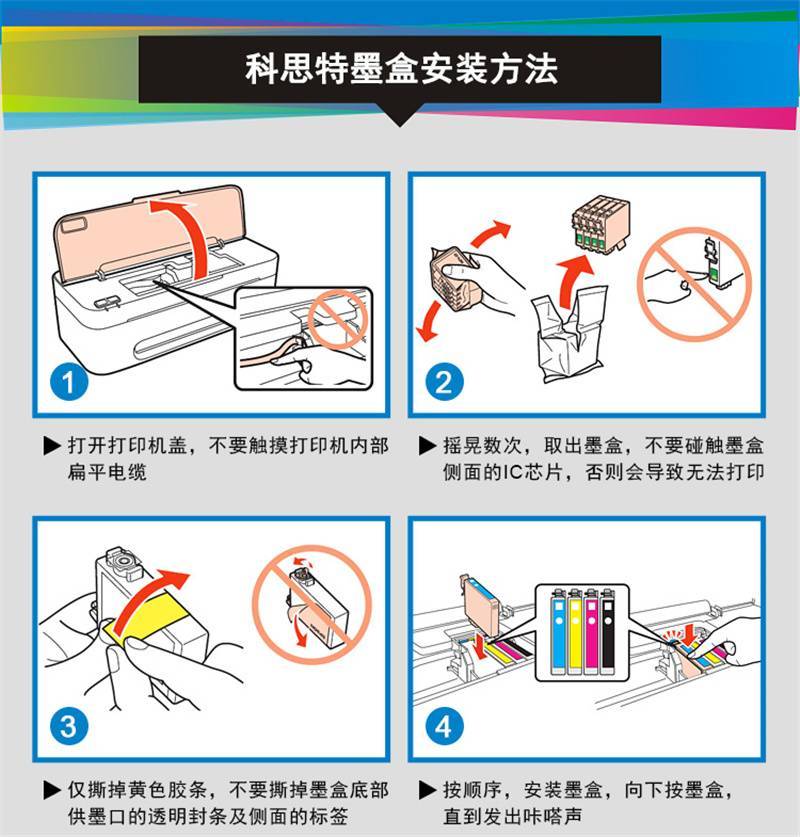 科思特墨盒安装方法

1

▶ 打开打印机盖，不要触摸打印机内部扁平电缆

2

▶ 摇晃数次，取出墨盒，不要碰触墨盒侧面的IC芯片，否则会导致无法打印

3

▶ 仅撕掉黄色胶条，不要撕掉墨盒底部供墨口的透明封条及侧面的标签

4

▶ 按顺序，安装墨盒，向下按墨盒，直到发出咔嗒声