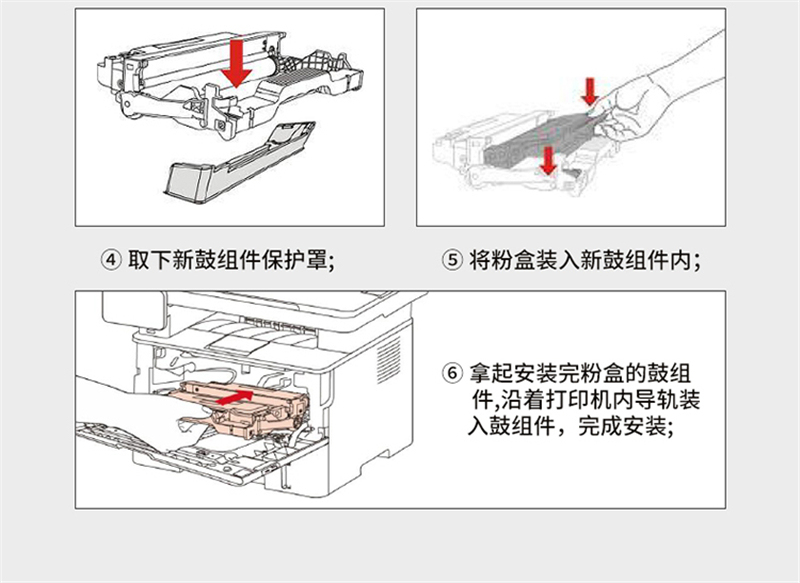 ④ 取下新鼓组件保护罩;

⑤ 将粉盒装入新鼓组件内;

⑥ 拿起安装完粉盒的鼓组件,沿着打印机内导轨装入鼓组件，完成安装;