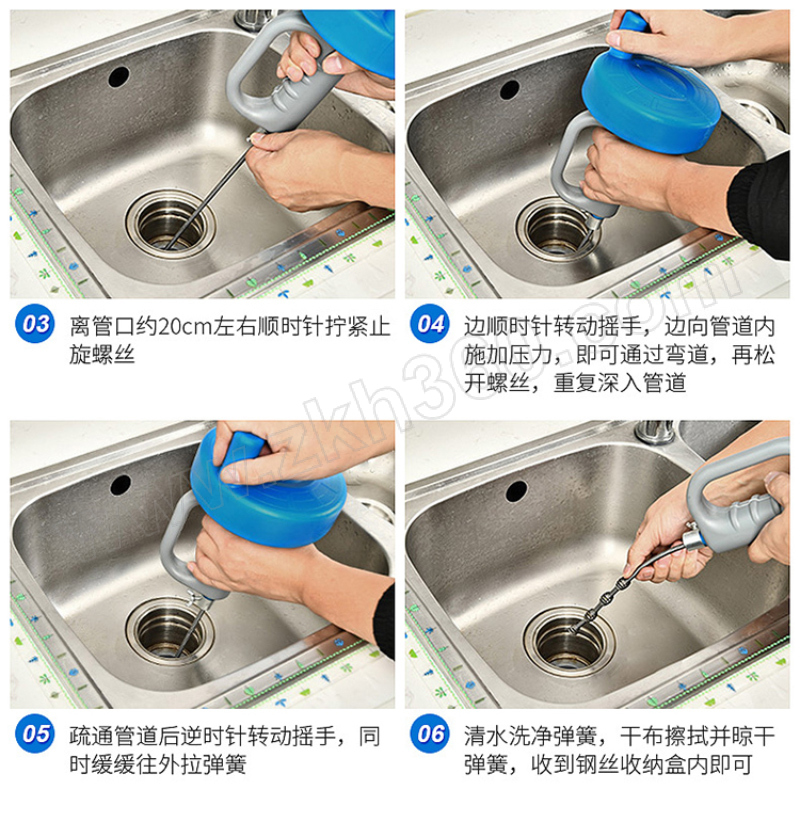 03 离管口约20cm左右顺时针拧紧止旋螺丝

04 边顺时针转动摇手，边向管道内施加压力，即可通过弯道，再松开螺丝，重复深入管道

05 疏通管道后逆时针转动摇手，同时缓缓往外拉弹簧

06 清水洗净弹簧，干布擦拭并晾干弹簧，收到钢丝收纳盒内即可

www.zkh360.com