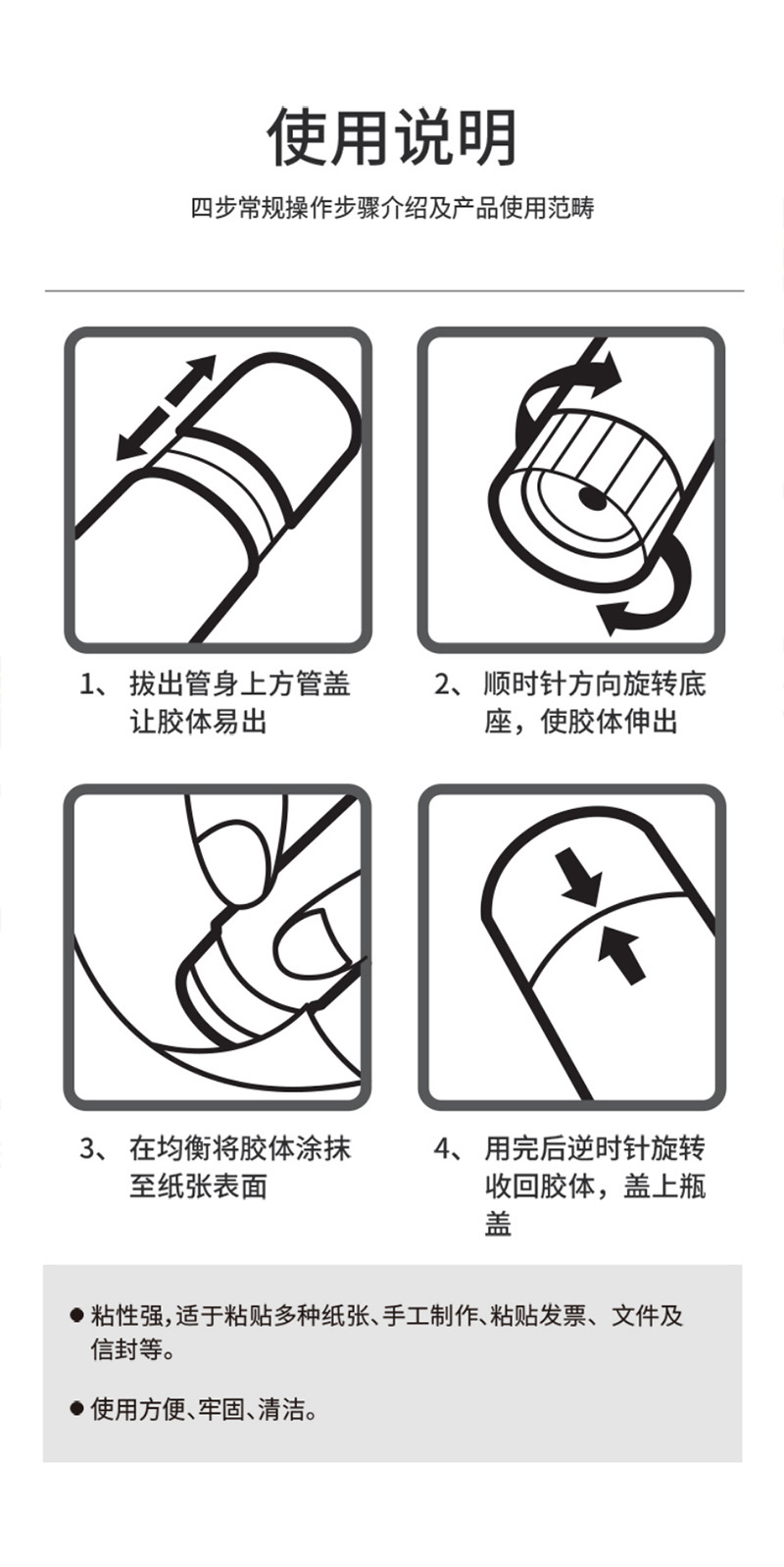 使用说明

四步常规操作步骤介绍及产品使用范畴

1、拔出管身上方管盖让胶体易出

2、顺时针方向旋转底座，使胶体伸出

3、在均衡将胶体涂抹至纸张表面

4、用完后逆时针旋转收回胶体，盖上瓶盖

● 粘性强，适于粘贴多种纸张、手工制作、粘贴发票、文件及信封等。

● 使用方便、牢固、清洁。