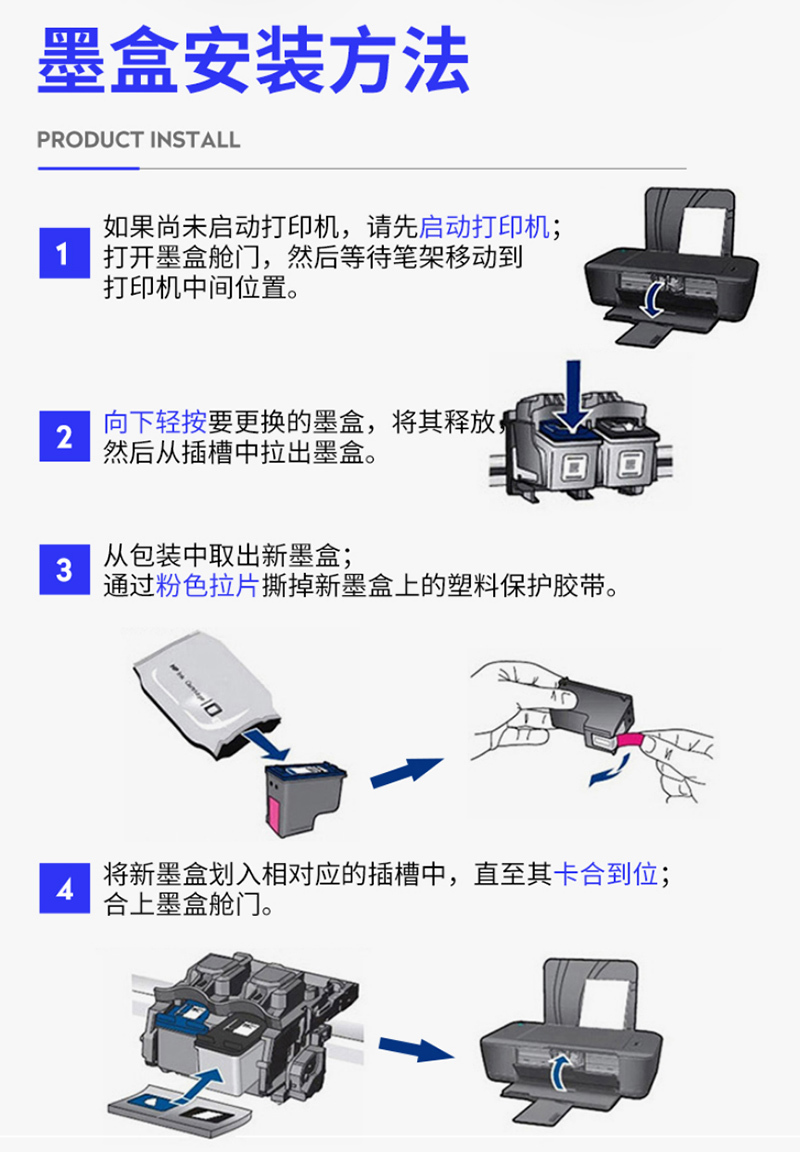 墨盒安装方法

PRODUCT INSTALL

1
如果尚未启动打印机，请先启动打印机；打开墨盒舱门，然后等待笔架移动到打印机中间位置。

2
向下轻按要更换的墨盒，将其释放，然后从插槽中拉出墨盒。

3
从包装中取出新墨盒；通过粉色拉片撕掉新墨盒上的塑料保护胶带。

4
将新墨盒划入相对应的插槽中，直至其卡合到位；合上墨盒舱门。