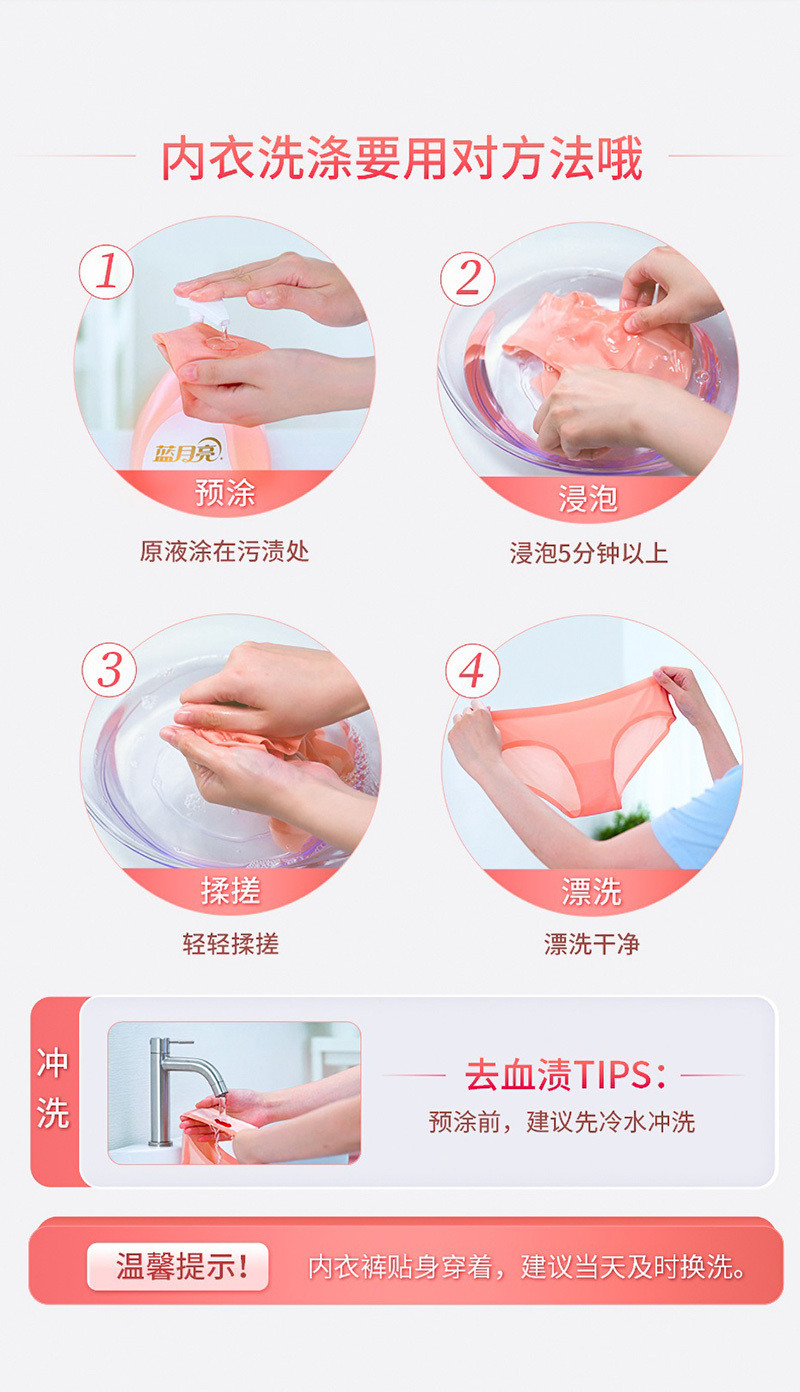 内衣洗涤要用对方法哦

1
蓝月亮
预涂
原液涂在污渍处

2
浸泡
浸泡5分钟以上

3
揉搓
轻轻揉搓

4
漂洗
漂洗干净

冲洗
去血渍TIPS:
预涂前，建议先冷水冲洗

温馨提示！ 内衣裤贴身穿着，建议当天及时换洗。