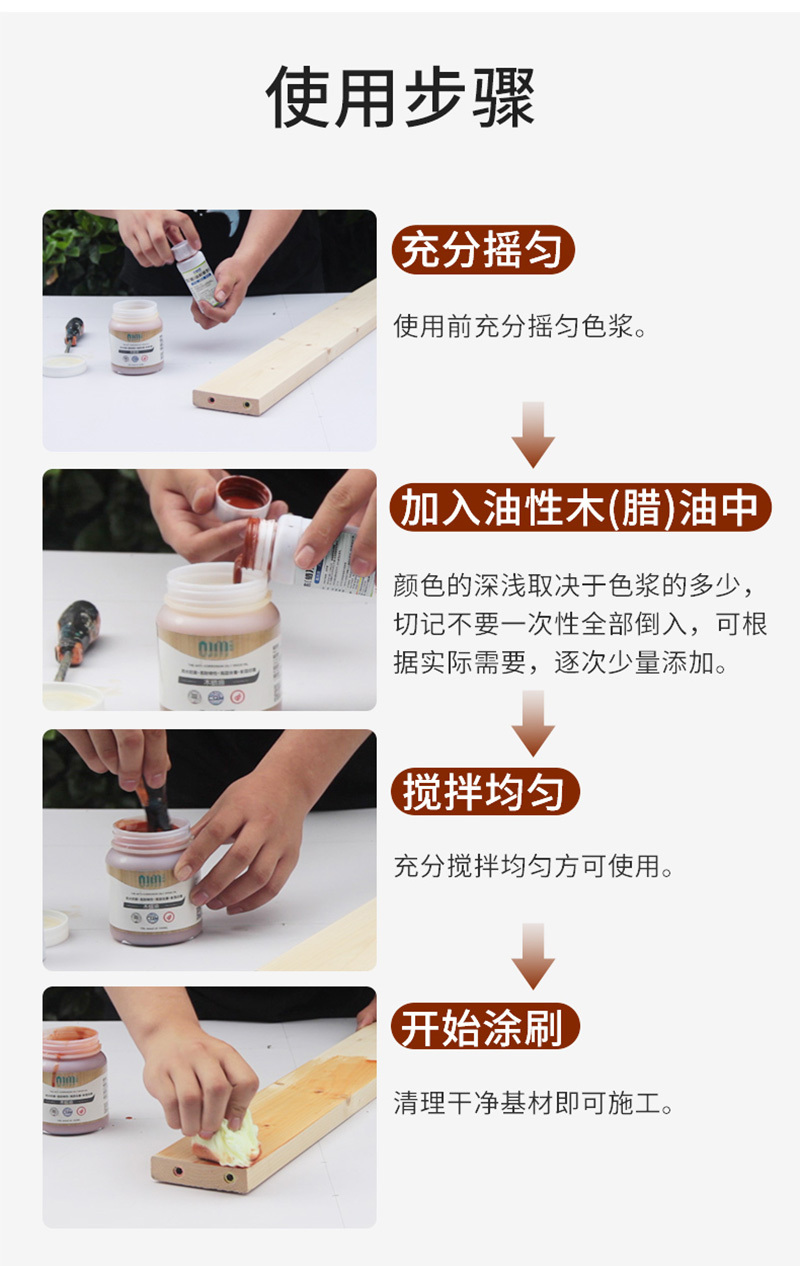 使用步骤

充分摇匀

使用前充分摇匀色浆。

加入油性木(腊)油中

颜色的深浅取决于色浆的多少，切记不要一次性全部倒入，可根据实际需要，逐次少量添加。

搅拌均匀

充分搅拌均匀方可使用。

开始涂刷

清理干净基材即可施工。