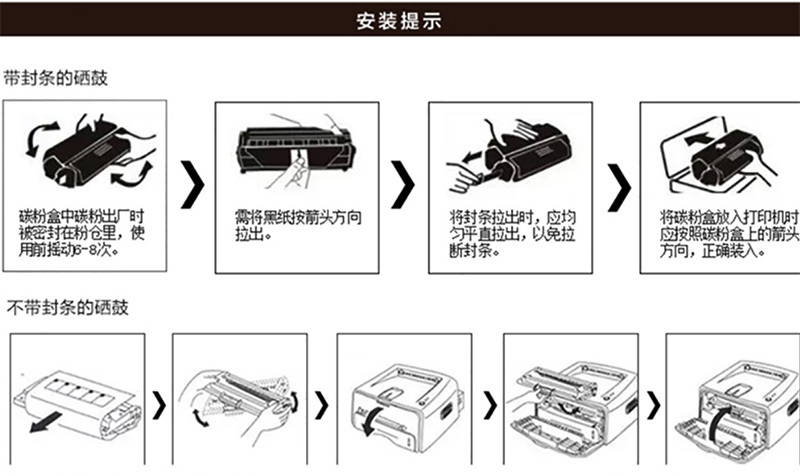 安装提示

带封条的硒鼓

碳粉盒中碳粉出厂时被密封在粉仓里，使用前摇动6-8次。

需将黑纸按箭头方向拉出。

将封条拉出时，应均匀平直拉出，以免拉断封条。

将碳粉盒放入打印机时应按照碳粉盒上的箭头方向，正确装入。

不带封条的硒鼓