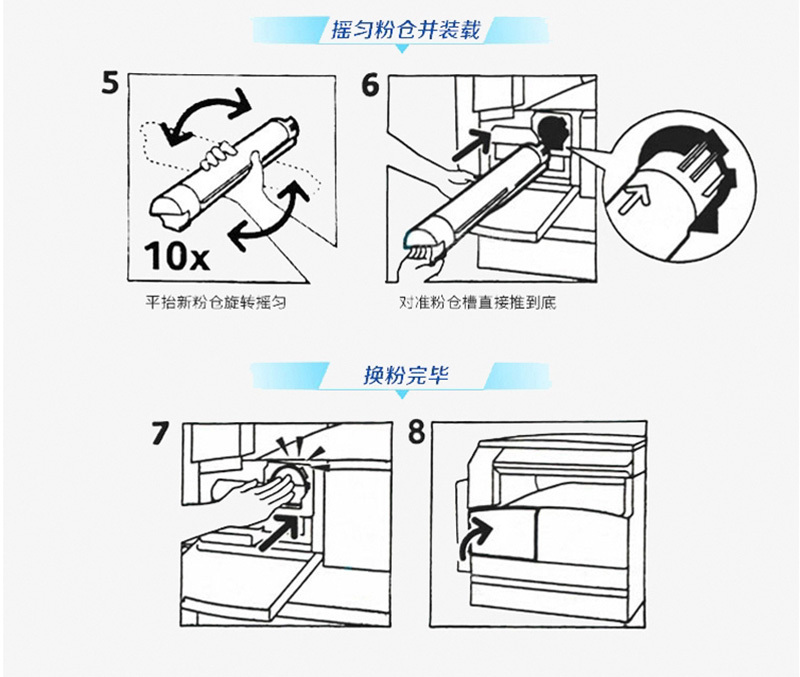 摇匀粉仓并装载

5

10x

平抬新粉仓旋转摇匀

6

对准粉仓槽直接推到底

换粉完毕

7

8