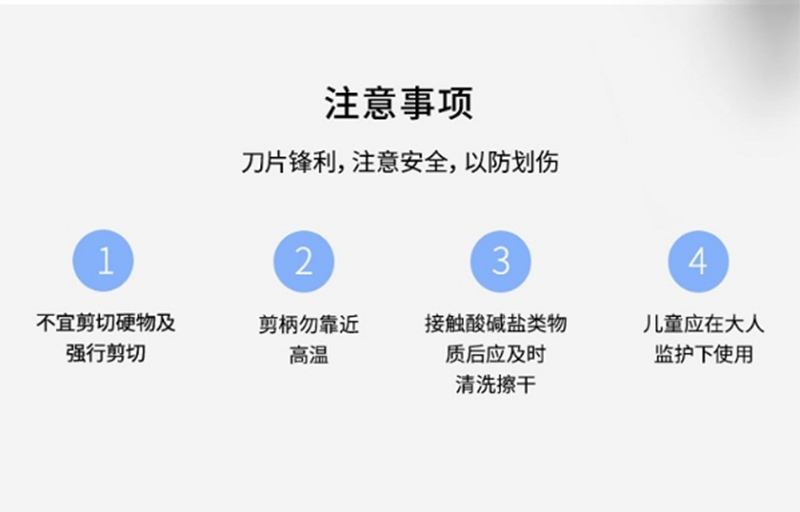 注意事项

刀片锋利，注意安全，以防划伤

1

不宜剪切硬物及强行剪切

2

剪柄勿靠近高温

3

接触酸碱盐类物质后应及时清洗擦干

4

儿童应在大人监护下使用