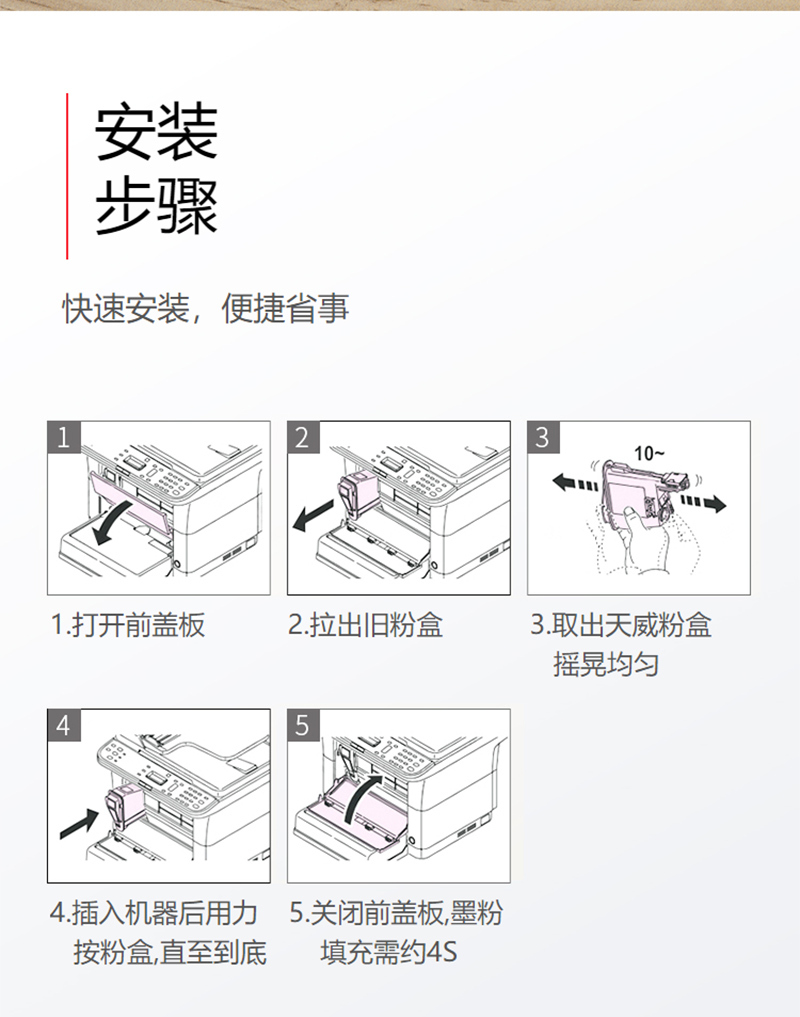 安装
步骤

快速安装，便捷省事

1

1.打开前盖板

2

2.拉出旧粉盒

3

10~

3.取出天威粉盒摇晃均匀

4

4.插入机器后用力按粉盒,直至到底

5

5.关闭前盖板,墨粉填充需约4S