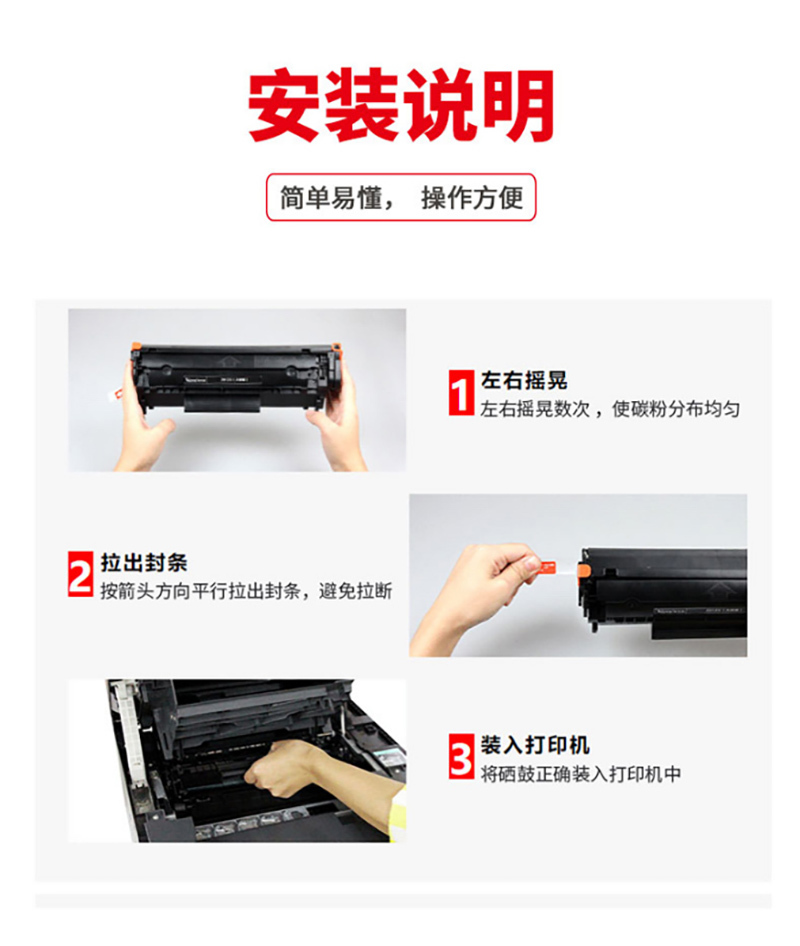 安装说明

简单易懂， 操作方便

1 左右摇晃
左右摇晃数次，使碳粉分布均匀

2 拉出封条
按箭头方向平行拉出封条，避免拉断

3 装入打印机
将硒鼓正确装入打印机中