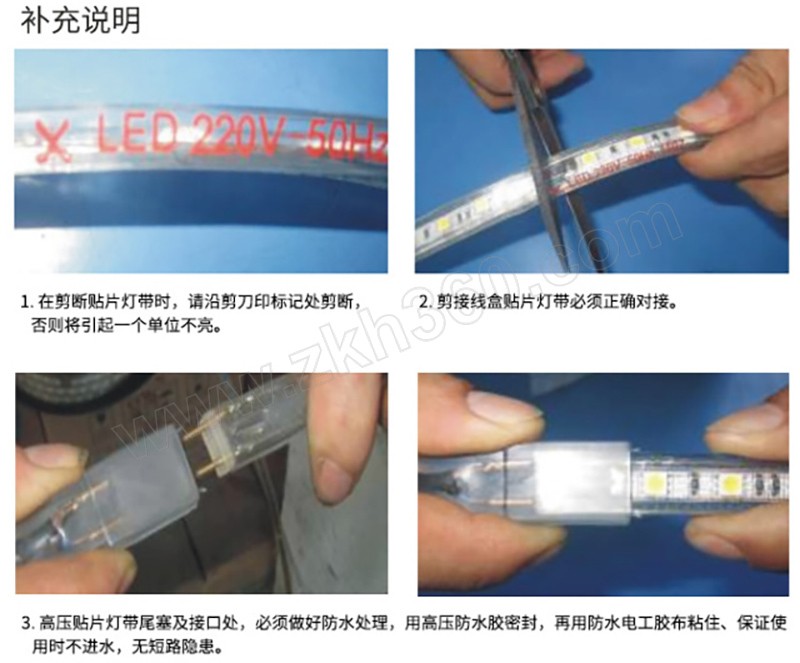 补充说明

LED 220V-50Hz

1. 在剪断贴片灯带时，请沿剪刀印标记处剪断，否则将引起一个单位不亮。

2. 剪接线盒贴片灯带必须正确对接。

www.zkh360.com

3. 高压贴片灯带尾塞及接口处，必须做好防水处理，用高压防水胶密封，再用防水电工胶布粘住、保证使用时不进水，无短路隐患。