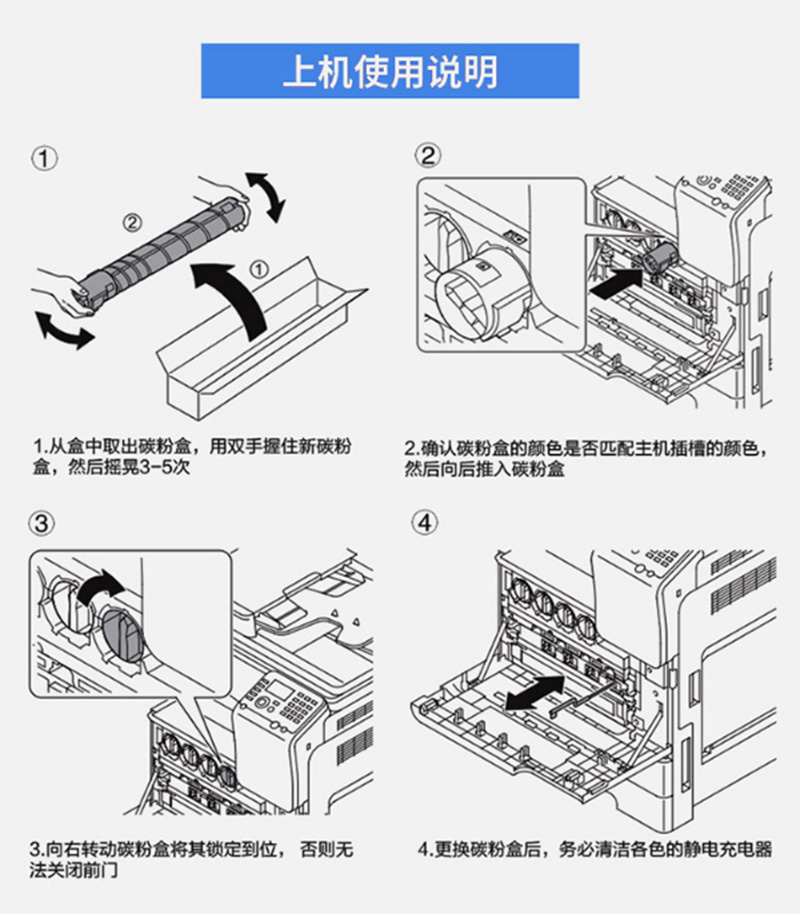 上机使用说明

①

②

①

1.从盒中取出碳粉盒，用双手握住新碳粉盒，然后摇晃3-5次

②

2.确认碳粉盒的颜色是否匹配主机插槽的颜色，然后向后推入碳粉盒

③

3.向右转动碳粉盒将其锁定到位， 否则无法关闭前门

④

4.更换碳粉盒后，务必清洁各色的静电充电器