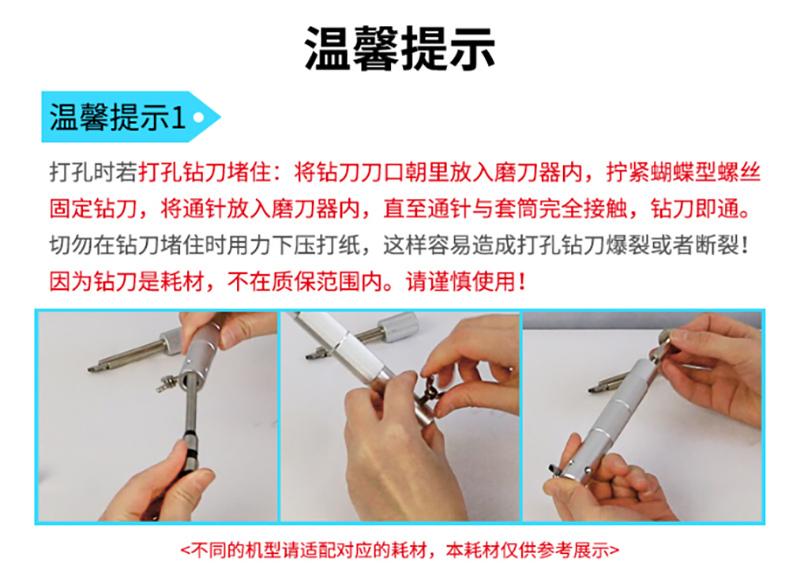 温馨提示

温馨提示1

打孔时若打孔钻刀堵住：将钻刀刀口朝里放入磨刀器内，拧紧蝴蝶型螺丝固定钻刀，将通针放入磨刀器内，直至通针与套筒完全接触，钻刀即通。切勿在钻刀堵住时用力下压打纸，这样容易造成打孔钻刀爆裂或者断裂！因为钻刀是耗材，不在质保范围内。请谨慎使用！

<不同的机型请适配对应的耗材，本耗材仅供参考展示>