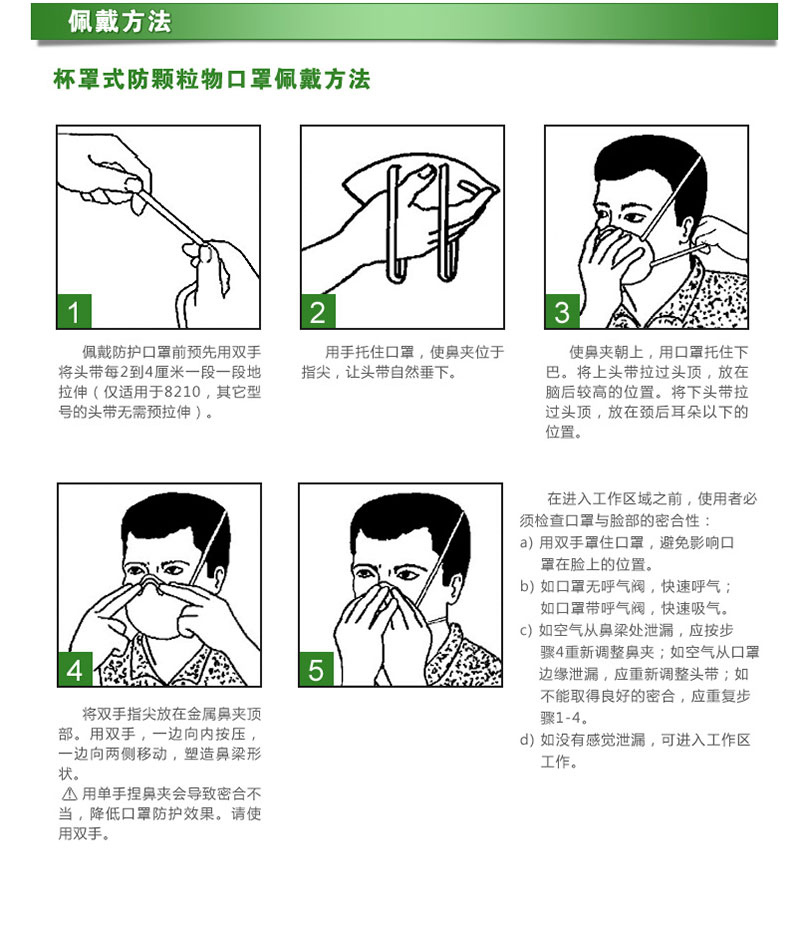 佩戴方法

杯罩式防颗粒物口罩佩戴方法

1

佩戴防护口罩前预先用双手将头带每2到4厘米一段一段地拉伸（仅适用于8210，其它型号的头带无需预拉伸）。

2

用手托住口罩，使鼻夹位于指尖，让头带自然垂下。

3

使鼻夹朝上，用口罩托住下巴。将上头带拉过头顶，放在脑后较高的位置。将下头带拉过头顶，放在颈后耳朵以下的位置。

4

将双手指尖放在金属鼻夹顶部。用双手，一边向内按压，一边向两侧移动，塑造鼻梁形状。

⚠ 用单手捏鼻夹会导致密合不当，降低口罩防护效果。请使用双手。

5

在进入工作区域之前，使用者必须检查口罩与脸部的密合性：

a) 用双手罩住口罩，避免影响口罩在脸上的位置。

b) 如口罩无呼气阀，快速呼气；如口罩带呼气阀，快速吸气。

c) 如空气从鼻梁处泄漏，应按步骤4重新调整鼻夹；如空气从口罩边缘泄漏，应重新调整头带；如不能取得良好的密合，应重复步骤1-4。

d) 如没有感觉泄漏，可进入工作区工作。