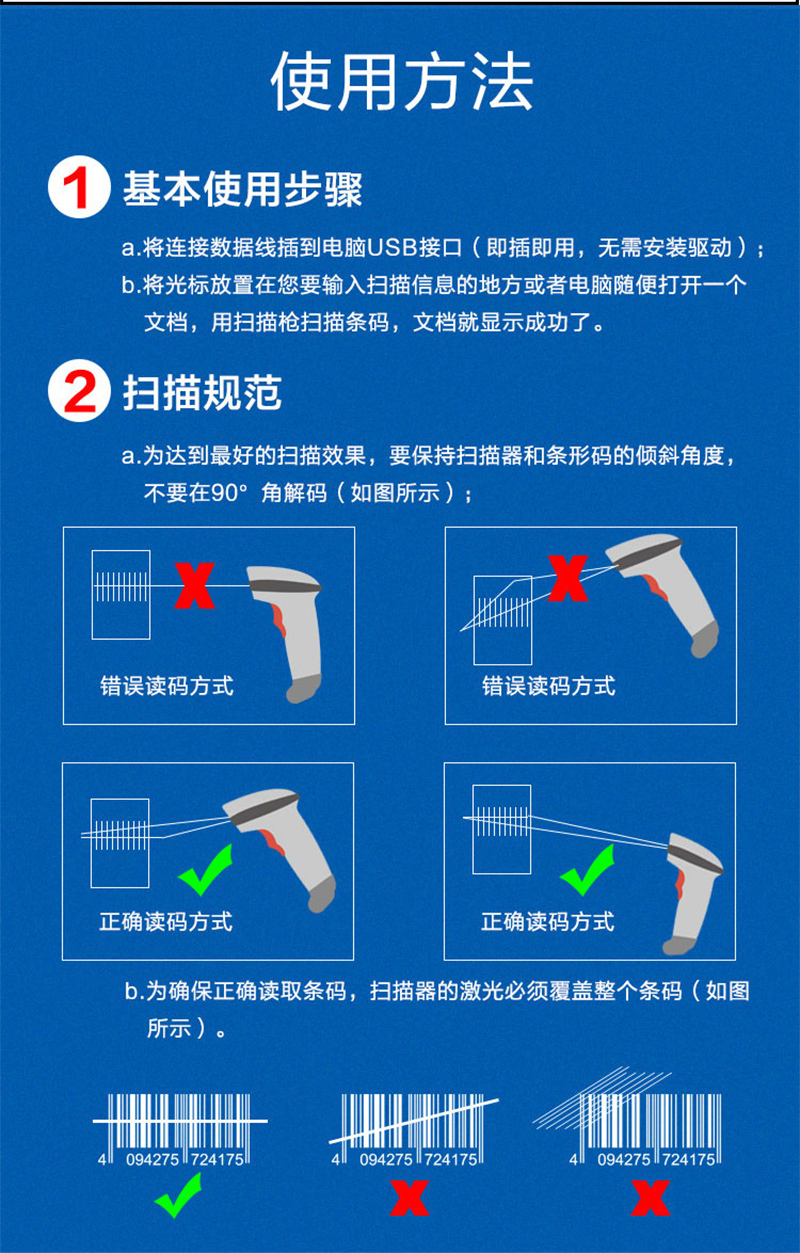 使用方法

1 基本使用步骤

a.将连接数据线插到电脑USB接口（即插即用，无需安装驱动）；

b.将光标放置在您要输入扫描信息的地方或者电脑随便打开一个文档，用扫描枪扫描条码，文档就显示成功了。

2 扫描规范

a.为达到最好的扫描效果，要保持扫描器和条形码的倾斜角度，不要在90° 角解码（如图所示）；

错误读码方式

错误读码方式

正确读码方式

正确读码方式

b.为确保正确读取条码，扫描器的激光必须覆盖整个条码（如图所示）。

4 094275 724175

4 094275 724175

4 094275 724175