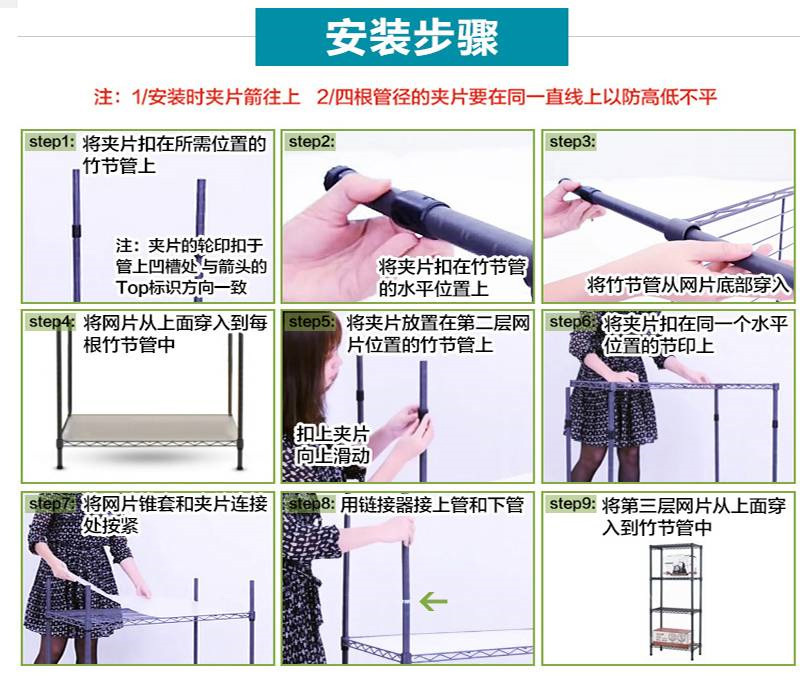 安装步骤

注：1/安装时夹片箭往上　2/四根管径的夹片要在同一直线上以防高低不平

step1: 将夹片扣在所需位置的竹节管上

注：夹片的轮印扣于管上凹槽处 与箭头的Top标识方向一致

step2:

将夹片扣在竹节管的水平位置上

step3:

将竹节管从网片底部穿入

step4: 将网片从上面穿入到每根竹节管中

step5: 将夹片放置在第二层网片位置的竹节管上

扣上夹片向上滑动

step6: 将夹片扣在同一个水平位置的节印上

step7: 将网片锥套和夹片连接处按紧

step8: 用链接器接上管和下管

step9: 将第三层网片从上面穿入到竹节管中