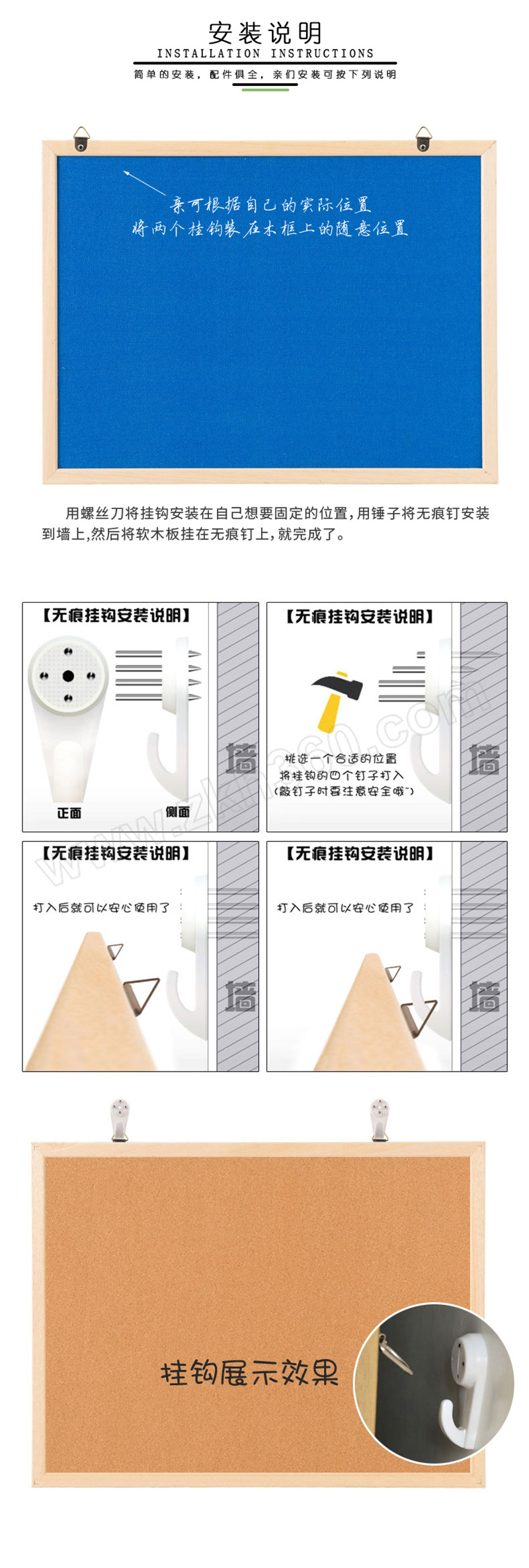 安装说明
INSTALLATION INSTRUCTIONS
简单的安装，配件俱全，亲们安装可按下列说明

亲可根据自己的实际位置
将两个挂钩装在木框上的随意位置

用螺丝刀将挂钩安装在自己想要固定的位置，用锤子将无痕钉安装到墙上，然后将软木板挂在无痕钉上，就完成了。

【无痕挂钩安装说明】
正面
侧面
墙

【无痕挂钩安装说明】
挑选一个合适的位置
将挂钩的四个钉子打入
(敲钉子时要注意安全哦~)
墙

【无痕挂钩安装说明】
打入后就可以安心使用了
墙

【无痕挂钩安装说明】
打入后就可以安心使用了
墙

www.zkh360.com

挂钩展示效果