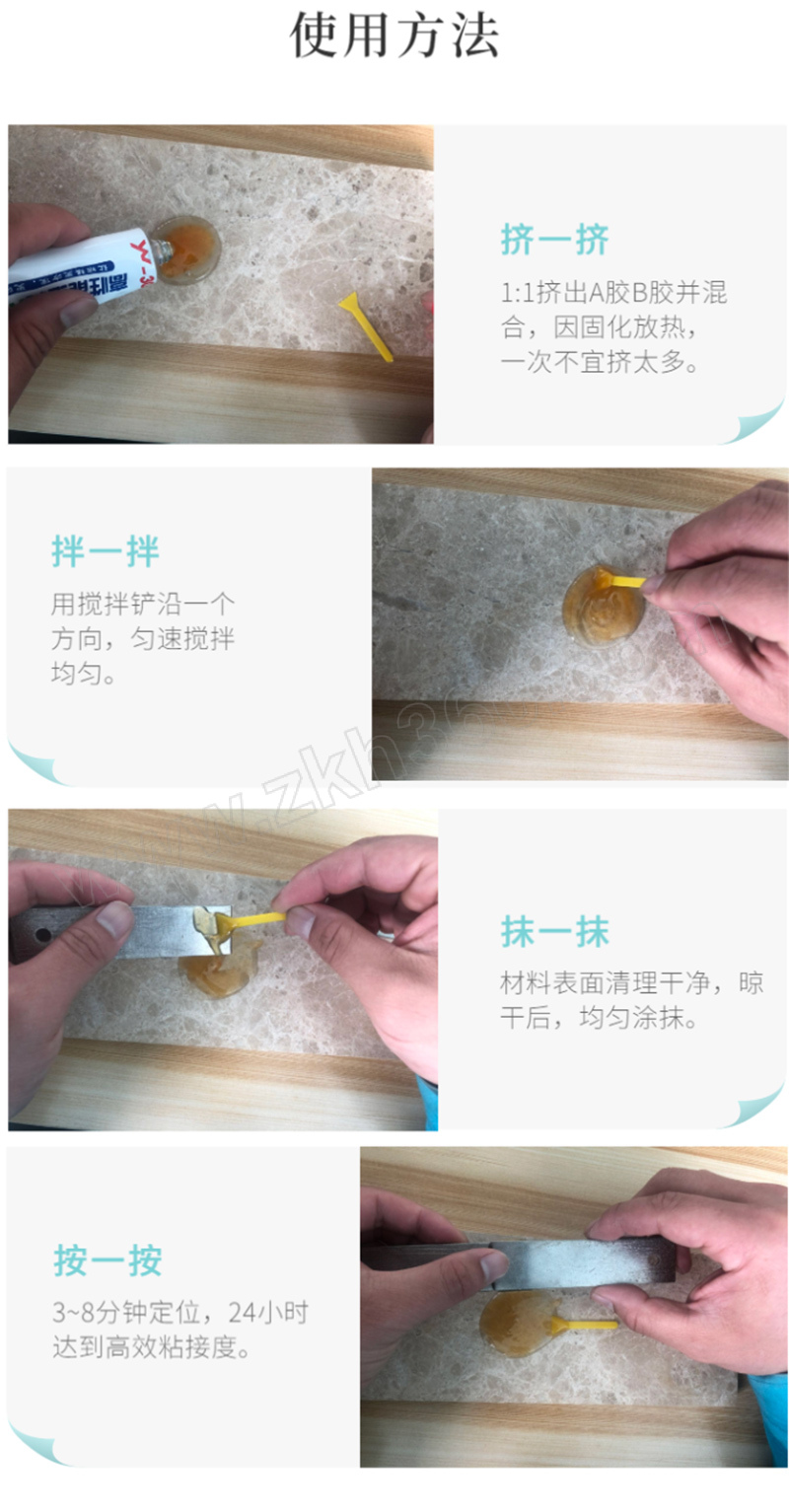 使用方法

挤一挤

1:1挤出A胶B胶并混合，因固化放热，一次不宜挤太多。

拌一拌

用搅拌铲沿一个方向，匀速搅拌均匀。

抹一抹

材料表面清理干净，晾干后，均匀涂抹。

按一按

3~8分钟定位，24小时达到高效粘接度。