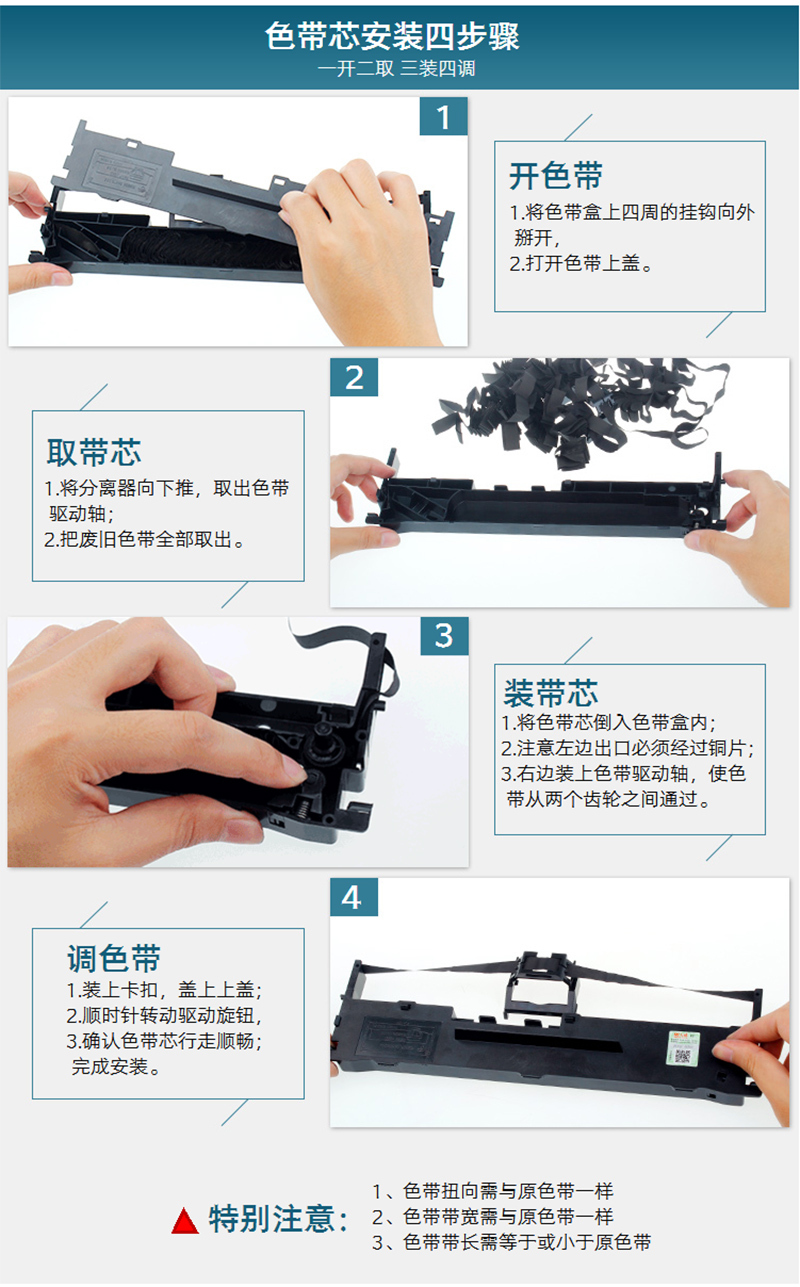 色带芯安装四步骤
一开二取 三装四调

1

开色带
1.将色带盒上四周的挂钩向外掰开，
2.打开色带上盖。

2

取带芯
1.将分离器向下推，取出色带驱动轴；
2.把废旧色带全部取出。

3

装带芯
1.将色带芯倒入色带盒内；
2.注意左边出口必须经过铜片；
3.右边装上色带驱动轴，使色带从两个齿轮之间通过。

4

调色带
1.装上卡扣，盖上上盖；
2.顺时针转动驱动旋钮，
3.确认色带芯行走顺畅；完成安装。

特别注意：
1、色带扭向需与原色带一样
2、色带带宽需与原色带一样
3、色带带长需等于或小于原色带