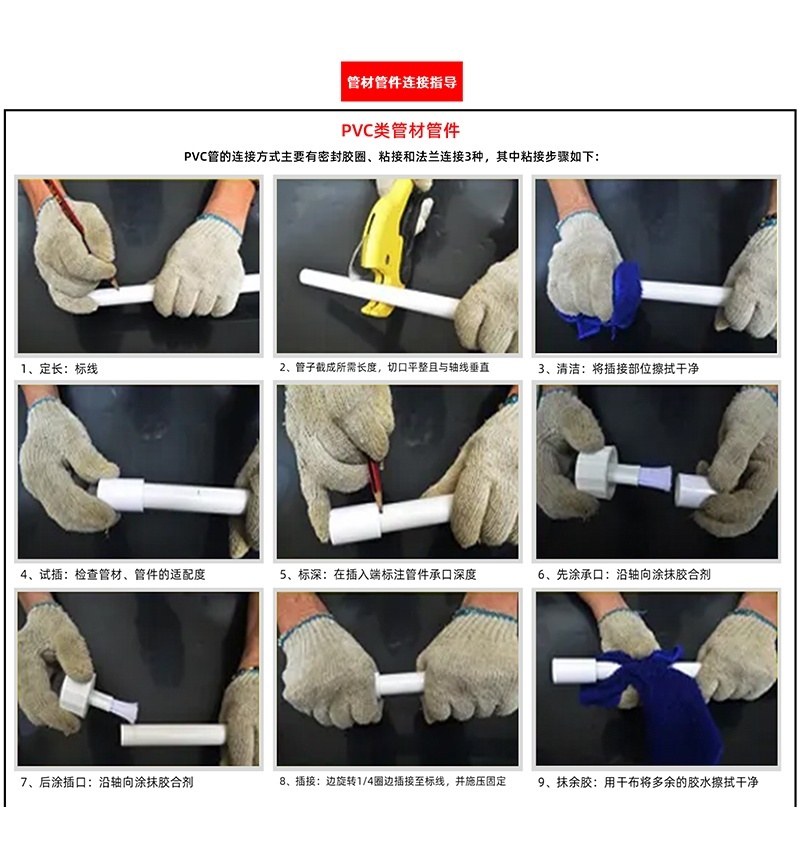 管材管件连接指导

PVC类管材管件

PVC管的连接方式主要有密封胶圈、粘接和法兰连接3种，其中粘接步骤如下：

1、定长：标线

2、管子截成所需长度，切口平整且与轴线垂直

3、清洁：将插接部位擦拭干净

4、试插：检查管材、管件的适配度

5、标深：在插入端标注管件承口深度

6、先涂承口：沿轴向涂抹胶合剂

7、后涂插口：沿轴向涂抹胶合剂

8、插接：边旋转1/4圈边插接至标线，并施压固定

9、抹余胶：用干布将多余的胶水擦拭干净