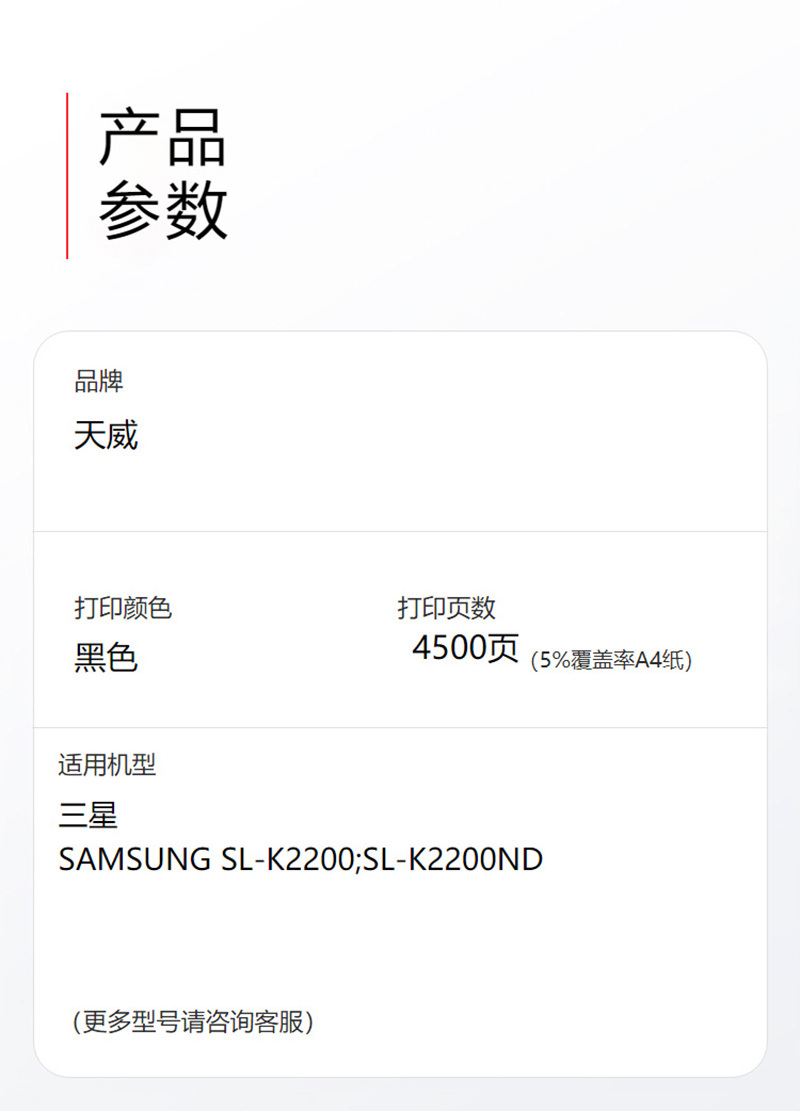 产品
参数

品牌
天威

打印颜色
黑色

打印页数
4500页 (5%覆盖率A4纸)

适用机型
三星
SAMSUNG SL-K2200;SL-K2200ND

(更多型号请咨询客服)