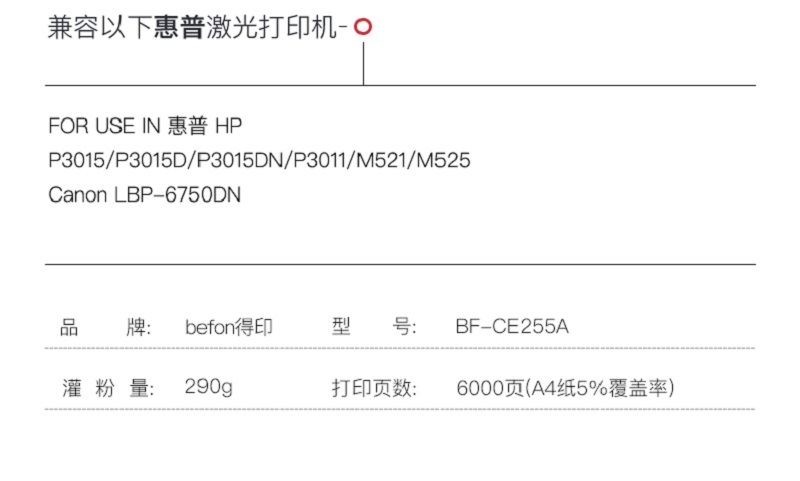 兼容以下惠普激光打印机-

FOR USE IN 惠普 HP
P3015/P3015D/P3015DN/P3011/M521/M525
Canon LBP-6750DN

品牌: befon得印 型号: BF-CE255A

灌粉量: 290g 打印页数: 6000页(A4纸5%覆盖率)