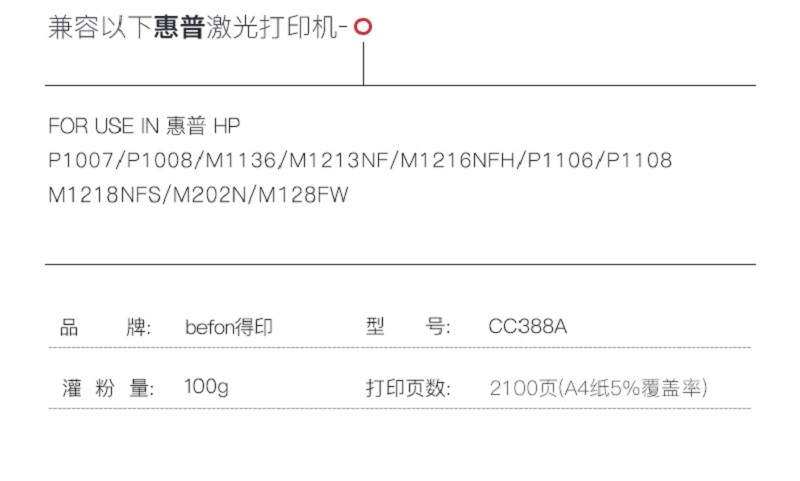 兼容以下惠普激光打印机-

FOR USE IN 惠普 HP
P1007/P1008/M1136/M1213NF/M1216NFH/P1106/P1108
M1218NFS/M202N/M128FW

| 品　牌: | befon得印 | 型　号: | CC388A |
|---|---|---|---|
| 灌 粉 量: | 100g | 打印页数: | 2100页(A4纸5%覆盖率) |