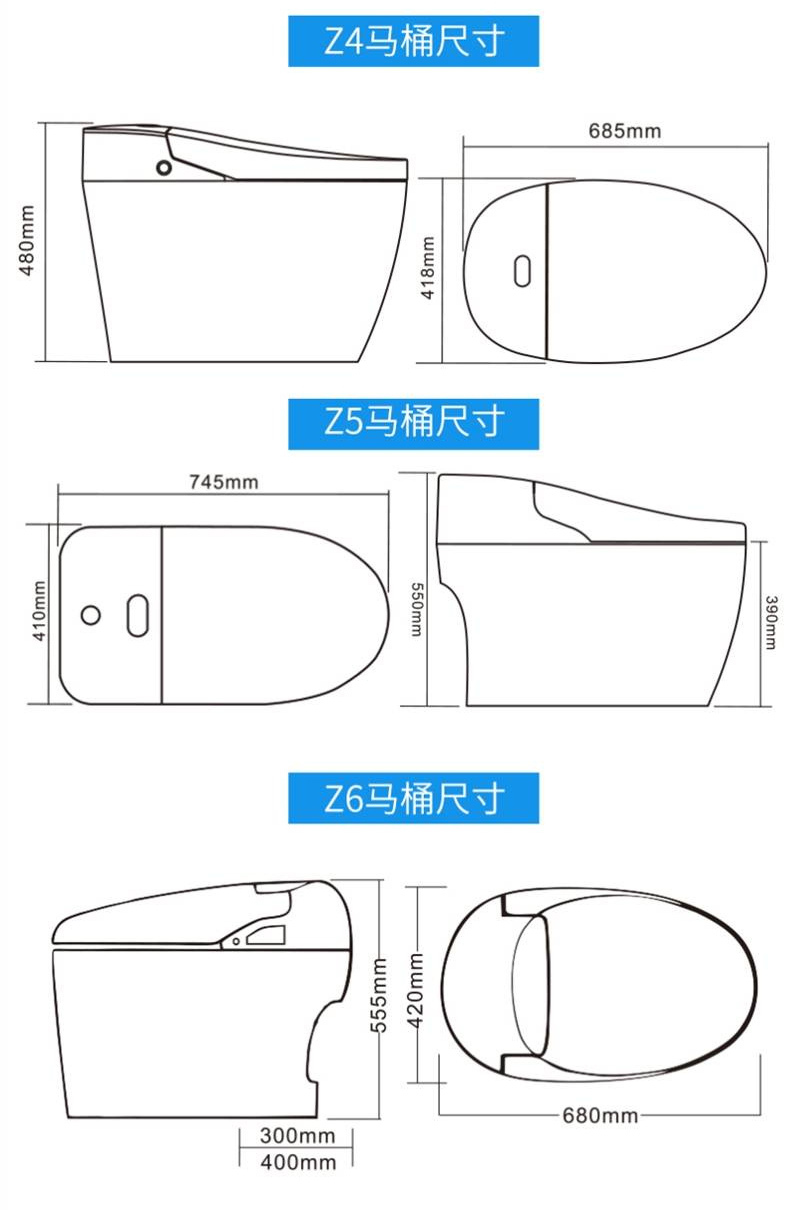 Z4马桶尺寸

480mm

685mm

418mm

Z5马桶尺寸

745mm

410mm

550mm

390mm

Z6马桶尺寸

555mm

300mm

400mm

420mm

680mm