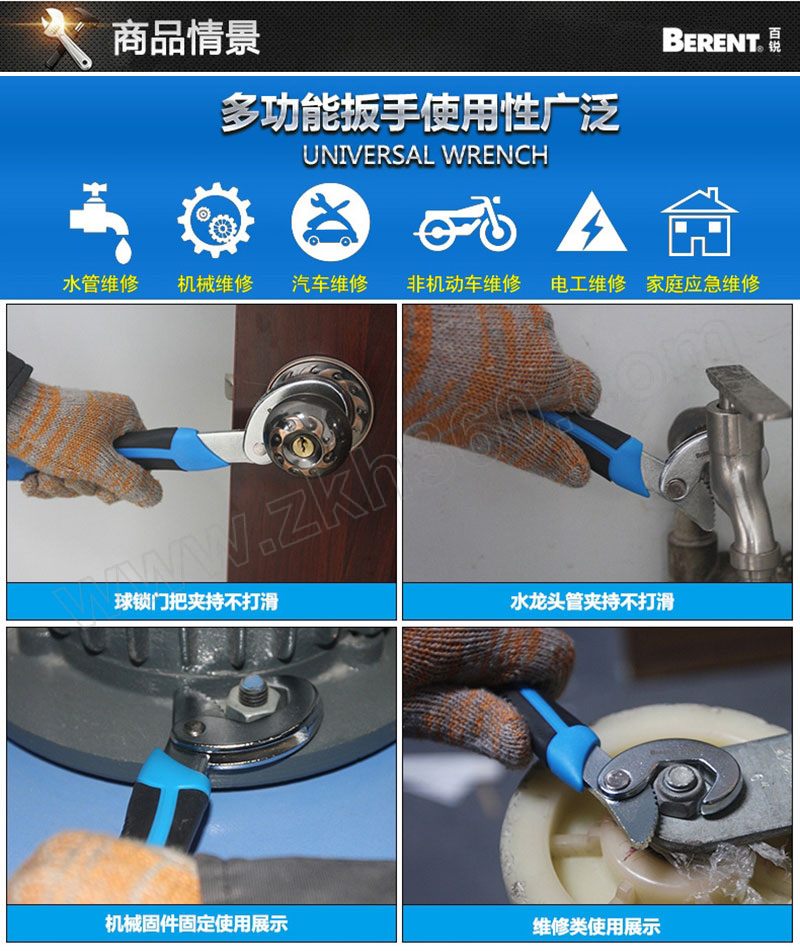 商品情景

BERENT 百锐

多功能扳手使用性广泛
UNIVERSAL WRENCH

水管维修 机械维修 汽车维修 非机动车维修 电工维修 家庭应急维修

www.zkh360.com

球锁门把夹持不打滑

水龙头管夹持不打滑

机械固件固定使用展示

维修类使用展示