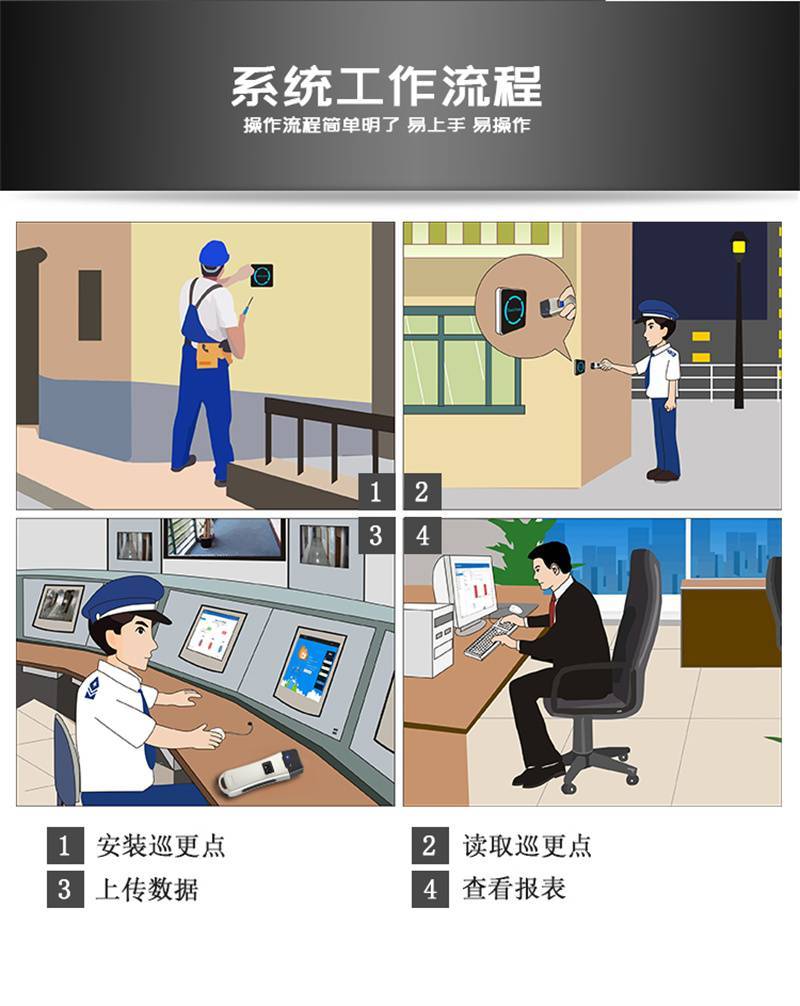 系统工作流程
操作流程简单明了 易上手 易操作

1
2
3
4

1 安装巡更点
2 读取巡更点
3 上传数据
4 查看报表