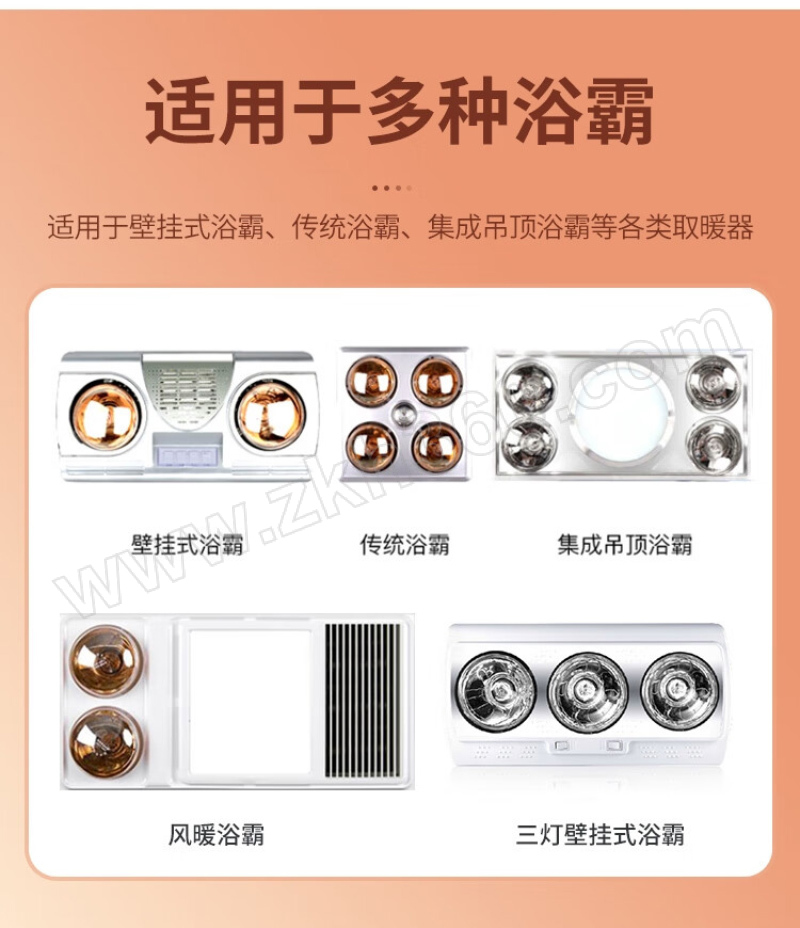 适用于多种浴霸

适用于壁挂式浴霸、传统浴霸、集成吊顶浴霸等各类取暖器

www.zkh360.com

壁挂式浴霸

传统浴霸

集成吊顶浴霸

风暖浴霸

三灯壁挂式浴霸