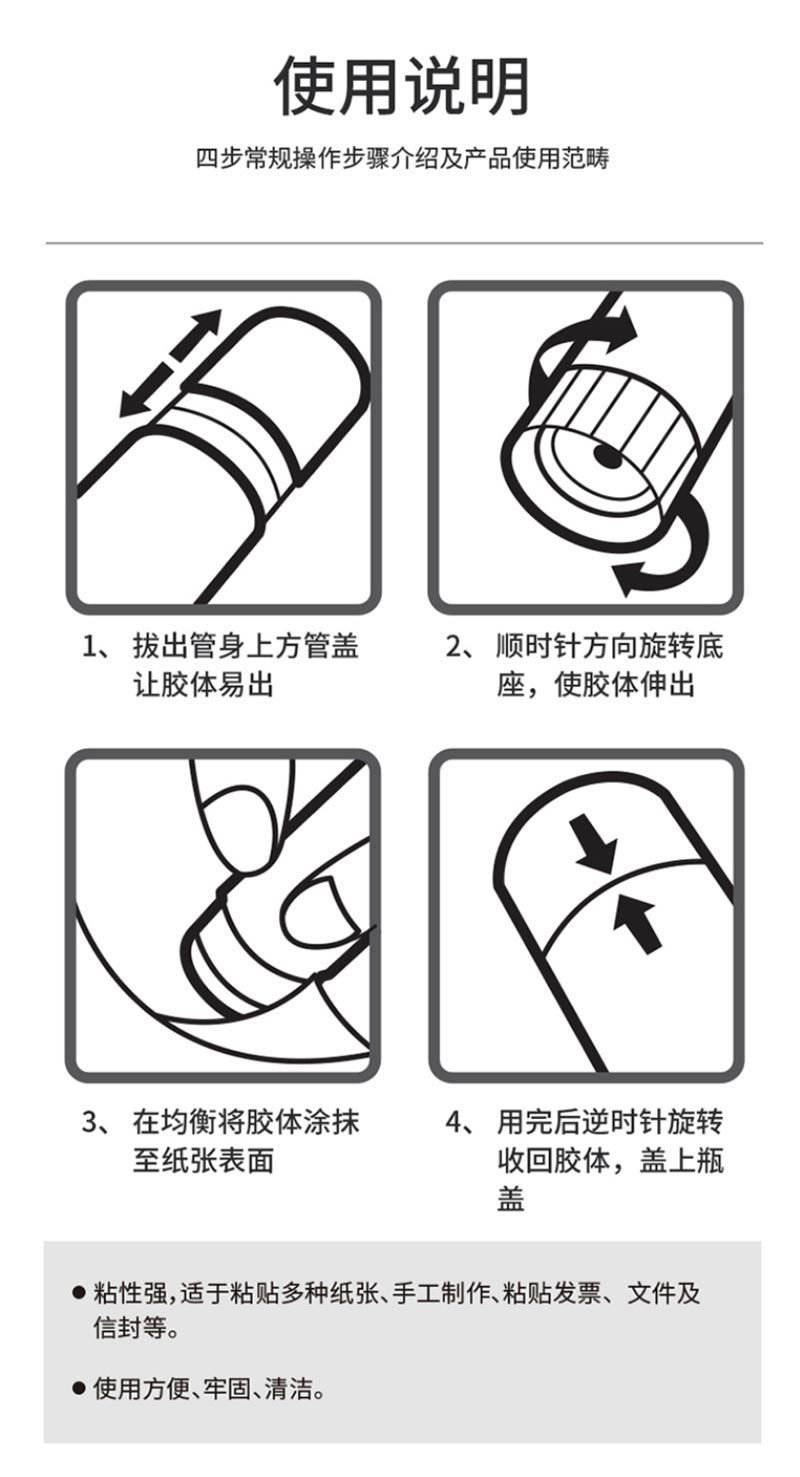 使用说明

四步常规操作步骤介绍及产品使用范畴

1、拔出管身上方管盖让胶体易出

2、顺时针方向旋转底座，使胶体伸出

3、在均衡将胶体涂抹至纸张表面

4、用完后逆时针旋转收回胶体，盖上瓶盖

● 粘性强，适于粘贴多种纸张、手工制作、粘贴发票、文件及信封等。

● 使用方便、牢固、清洁。