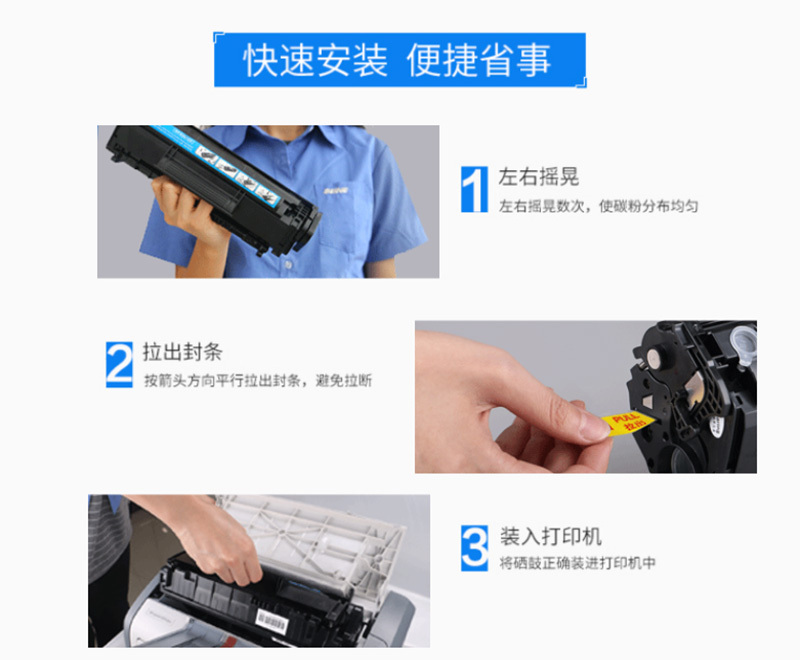 快速安装 便捷省事

1 左右摇晃
左右摇晃数次，使碳粉分布均匀

2 拉出封条
按箭头方向平行拉出封条，避免拉断

PULL
拉出

3 装入打印机
将硒鼓正确装进打印机中