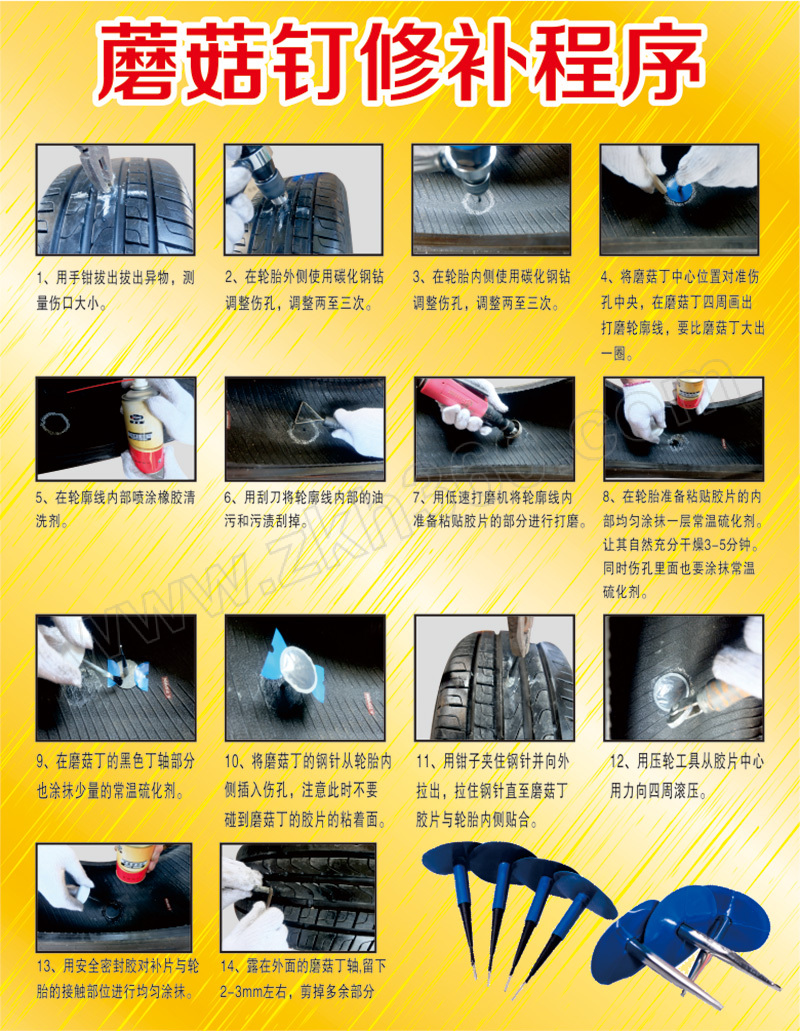 蘑菇钉修补程序

1、用手钳拔出拔出异物，测量伤口大小。

2、在轮胎外侧使用碳化钢钻调整伤孔，调整两至三次。

3、在轮胎内侧使用碳化钢钻调整伤孔，调整两至三次。

4、将蘑菇丁中心位置对准伤孔中央，在蘑菇丁四周画出打磨轮廓线，要比蘑菇丁大出一圈。

5、在轮廓线内部喷涂橡胶清洗剂。

6、用刮刀将轮廓线内部的油污和污渍刮掉。

7、用低速打磨机将轮廓线内准备粘贴胶片的部分进行打磨。

8、在轮胎准备粘贴胶片的内部均匀涂抹一层常温硫化剂。让其自然充分干燥3-5分钟。同时伤孔里面也要涂抹常温硫化剂。

9、在蘑菇丁的黑色丁轴部分也涂抹少量的常温硫化剂。

10、将蘑菇丁的钢针从轮胎内侧插入伤孔，注意此时不要碰到蘑菇丁的胶片的粘着面。

11、用钳子夹住钢针并向外拉出，拉住钢针直至蘑菇丁胶片与轮胎内侧贴合。

12、用压轮工具从胶片中心用力向四周滚压。

13、用安全密封胶对补片与轮胎的接触部位进行均匀涂抹。

14、露在外面的蘑菇丁轴,留下2-3mm左右，剪掉多余部分

www.zkh360.com